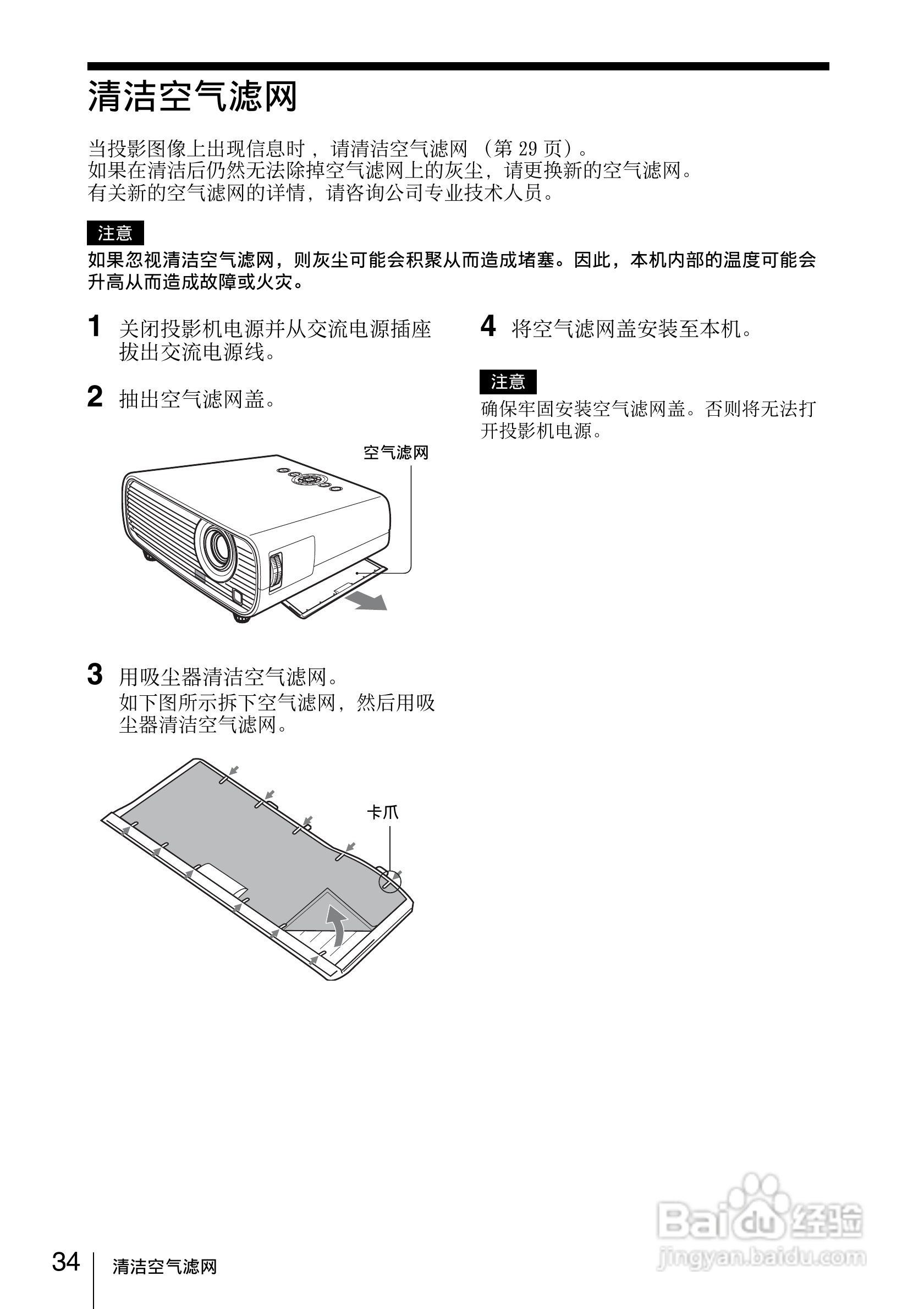 清洁空气滤网

当投影图像上出现信息时，请清洁空气滤网（第 29 页）。
如果在清洁后仍然无法除掉空气滤网上的灰尘，请更换新的空气滤网。
有关新的空气滤网的详情，请咨询公司专业技术人员。

注意
如果忽视清洁空气滤网，则灰尘可能会积聚从而造成堵塞。因此，本机内部的温度可能会升高从而造成故障或火灾。

1 关闭投影机电源并从交流电源插座拔出交流电源线。

2 抽出空气滤网盖。

空气滤网

3 用吸尘器清洁空气滤网。
如下图所示拆下空气滤网，然后用吸尘器清洁空气滤网。

卡爪

4 将空气滤网盖安装至本机。

注意
确保牢固安装空气滤网盖。否则将无法打开投影机电源。

34 清洁空气滤网

Baidu 经验
jingyan.baidu.com