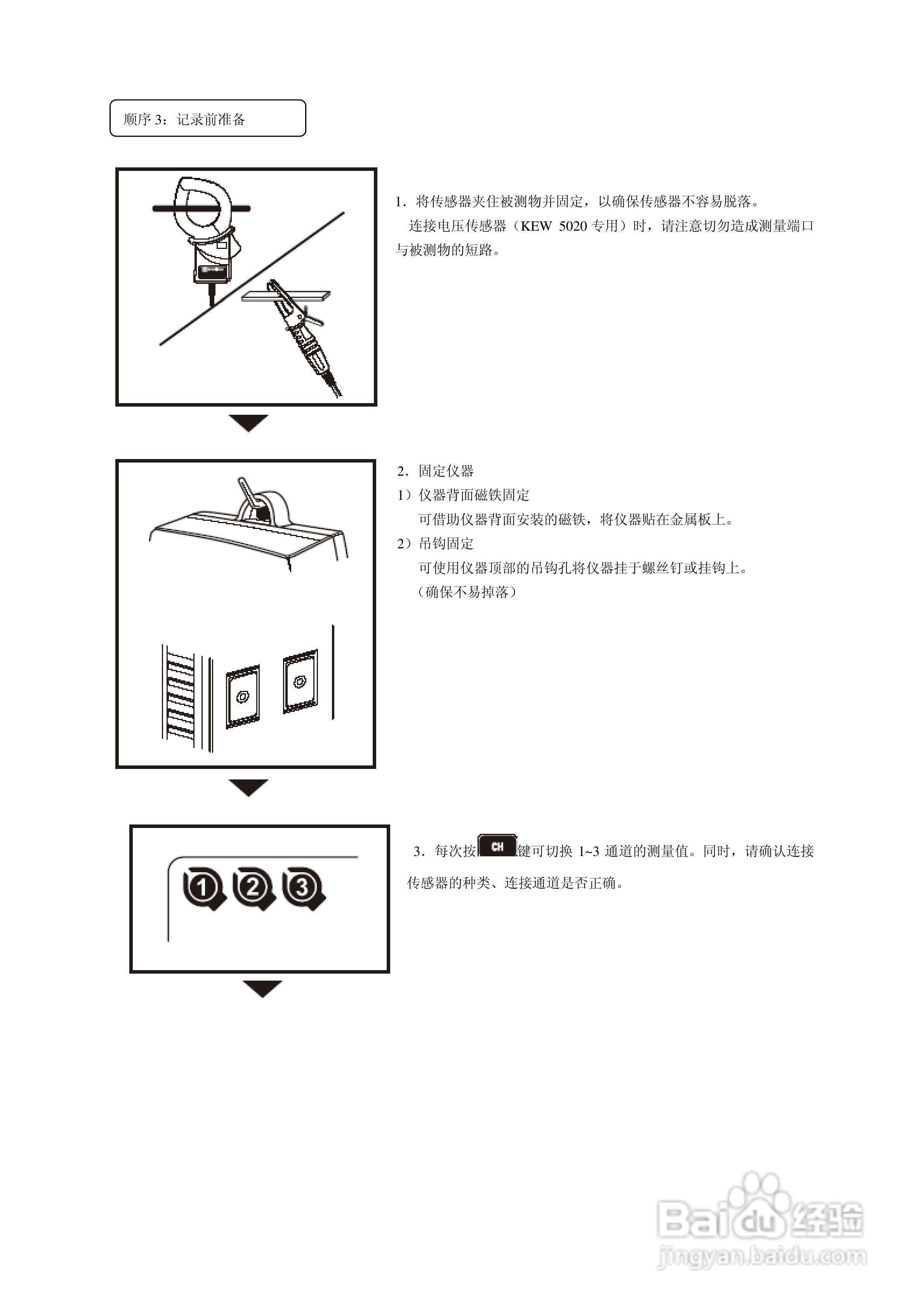 顺序 3：记录前准备

1．将传感器夹住被测物并固定，以确保传感器不容易脱落。
连接电压传感器（KEW 5020 专用）时，请注意切勿造成测量端口与被测物的短路。

2．固定仪器
1）仪器背面磁铁固定
可借助仪器背面安装的磁铁，将仪器贴在金属板上。
2）吊钩固定
可使用仪器顶部的吊钩孔将仪器挂于螺丝钉或挂钩上。
（确保不易掉落）

1 2 3

3．每次按 CH 键可切换 1~3 通道的测量值。同时，请确认连接传感器的种类、连接通道是否正确。

Baidu 经验
jingyan.baidu.com