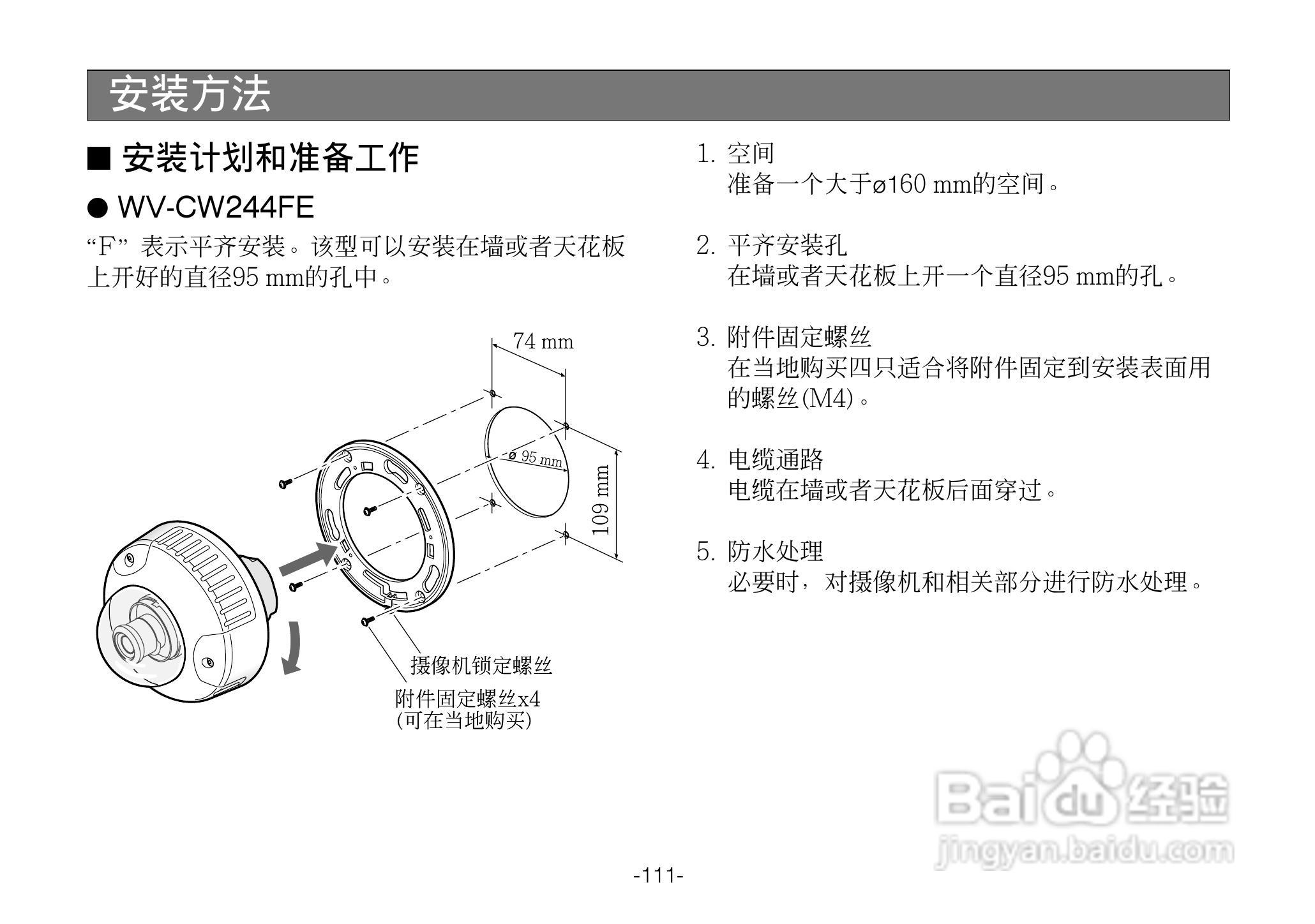 安装方法

■ 安装计划和准备工作

● WV-CW244FE

“F” 表示平齐安装。该型可以安装在墙或者天花板上开好的直径95 mm的孔中。

74 mm

ø 95 mm

109 mm

摄像机锁定螺丝

附件固定螺丝x4
(可在当地购买)

1. 空间
准备一个大于ø160 mm的空间。

2. 平齐安装孔
在墙或者天花板上开一个直径95 mm的孔。

3. 附件固定螺丝
在当地购买四只适合将附件固定到安装表面用的螺丝(M4)。

4. 电缆通路
电缆在墙或者天花板后面穿过。

5. 防水处理
必要时，对摄像机和相关部分进行防水处理。

Baidu 经验
jingyan.baidu.com

-111-