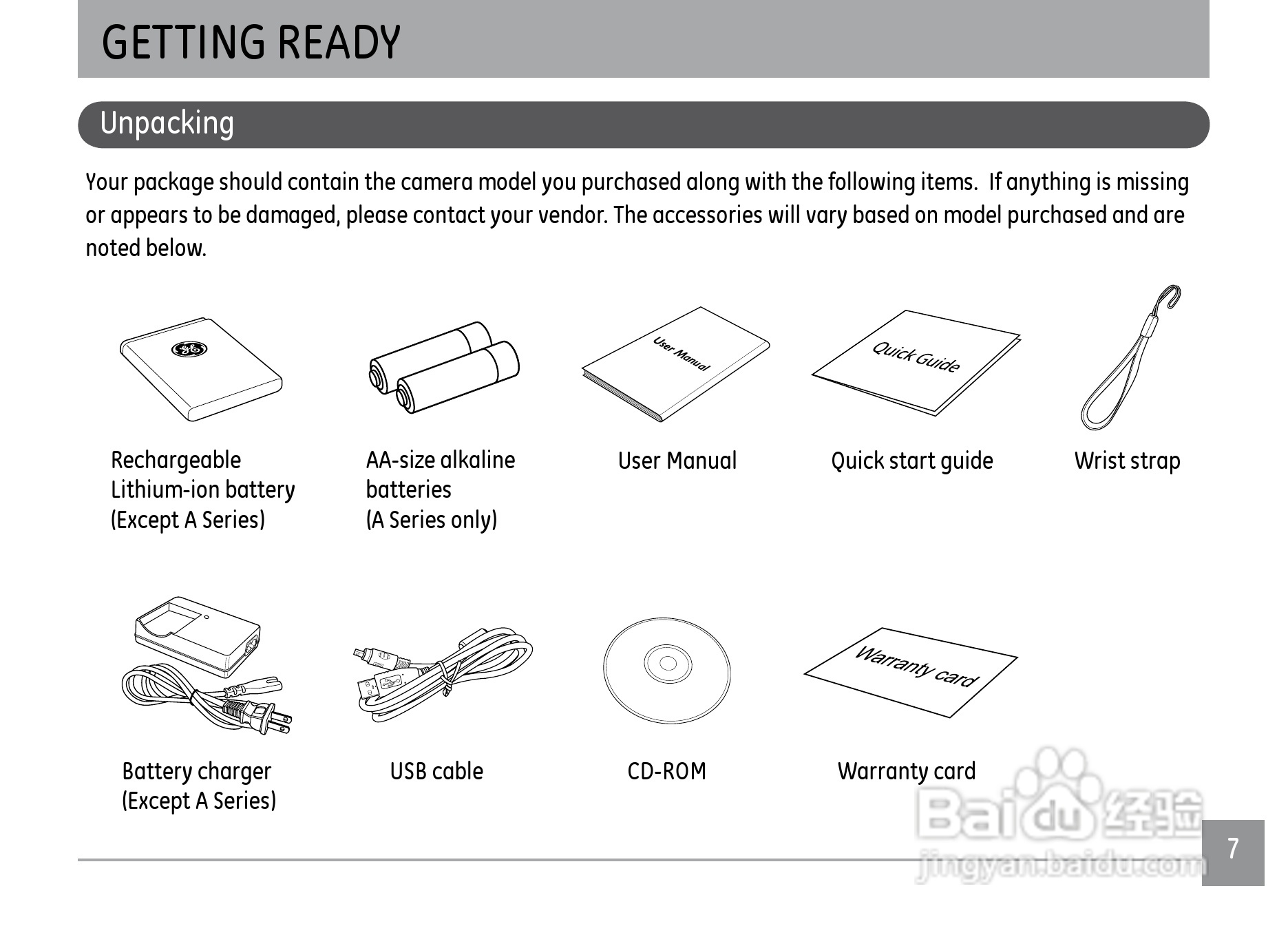 GETTING READY

Unpacking

Your package should contain the camera model you purchased along with the following items. If anything is missing or appears to be damaged, please contact your vendor. The accessories will vary based on model purchased and are noted below.

User Manual

Quick Guide

Rechargeable Lithium-ion battery (Except A Series)

AA-size alkaline batteries (A Series only)

User Manual

Quick start guide

Wrist strap

Warranty card

Battery charger (Except A Series)

USB cable

CD-ROM

Warranty card

Baidu 经验
jingyan.baidu.com

7