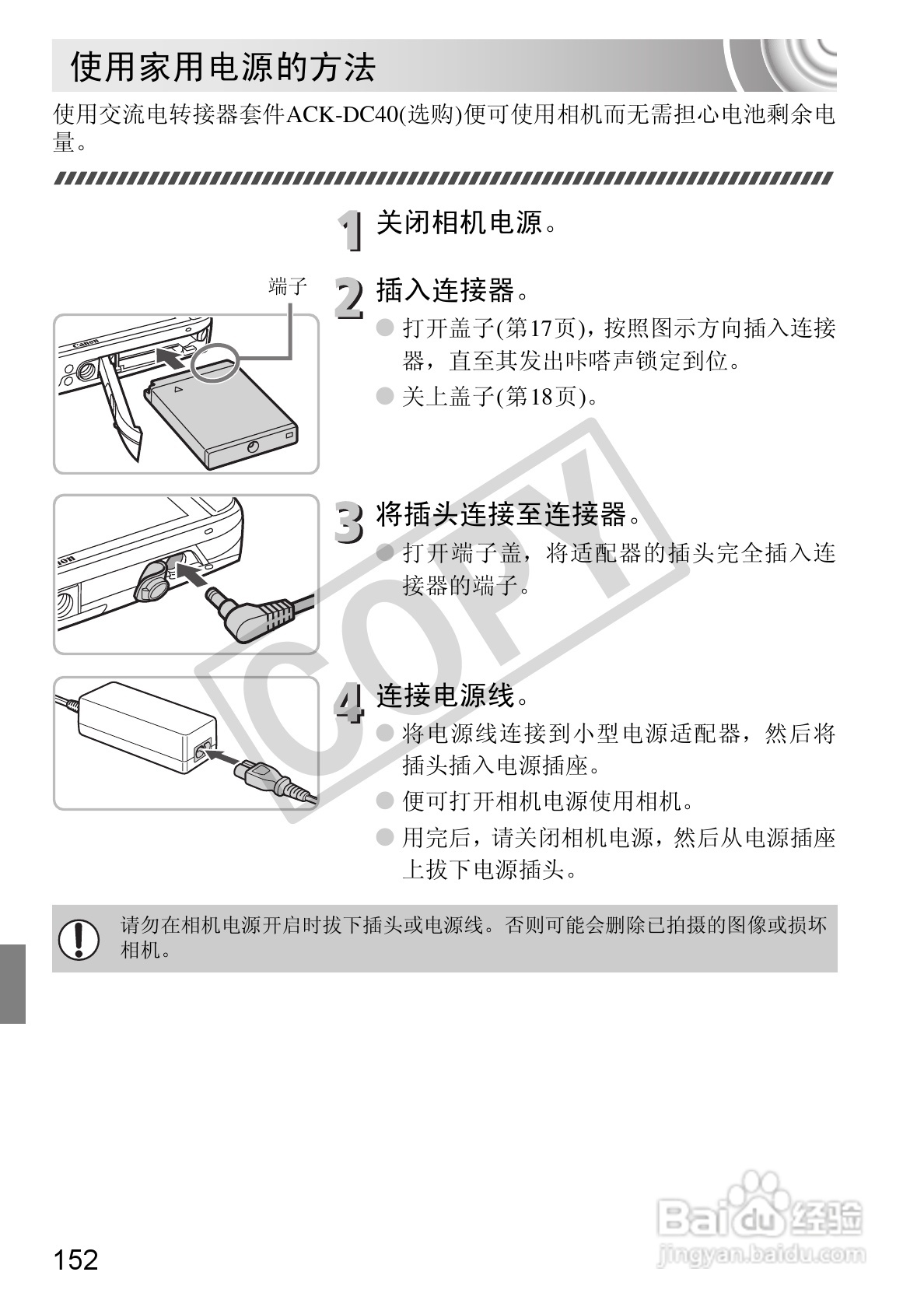 使用家用电源的方法

使用交流电转接器套件ACK-DC40(选购)便可使用相机而无需担心电池剩余电量。

1 关闭相机电源。

端子

Canon

2 插入连接器。

● 打开盖子(第17页)，按照图示方向插入连接器，直至其发出咔嗒声锁定到位。

● 关上盖子(第18页)。

3 将插头连接至连接器。

● 打开端子盖，将适配器的插头完全插入连接器的端子。

4 连接电源线。

● 将电源线连接到小型电源适配器，然后将插头插入电源插座。

● 便可打开相机电源使用相机。

● 用完后，请关闭相机电源，然后从电源插座上拔下电源插头。

COPY

请勿在相机电源开启时拔下插头或电源线。否则可能会删除已拍摄的图像或损坏相机。

152

Baidu经验
jingyan.baidu.com