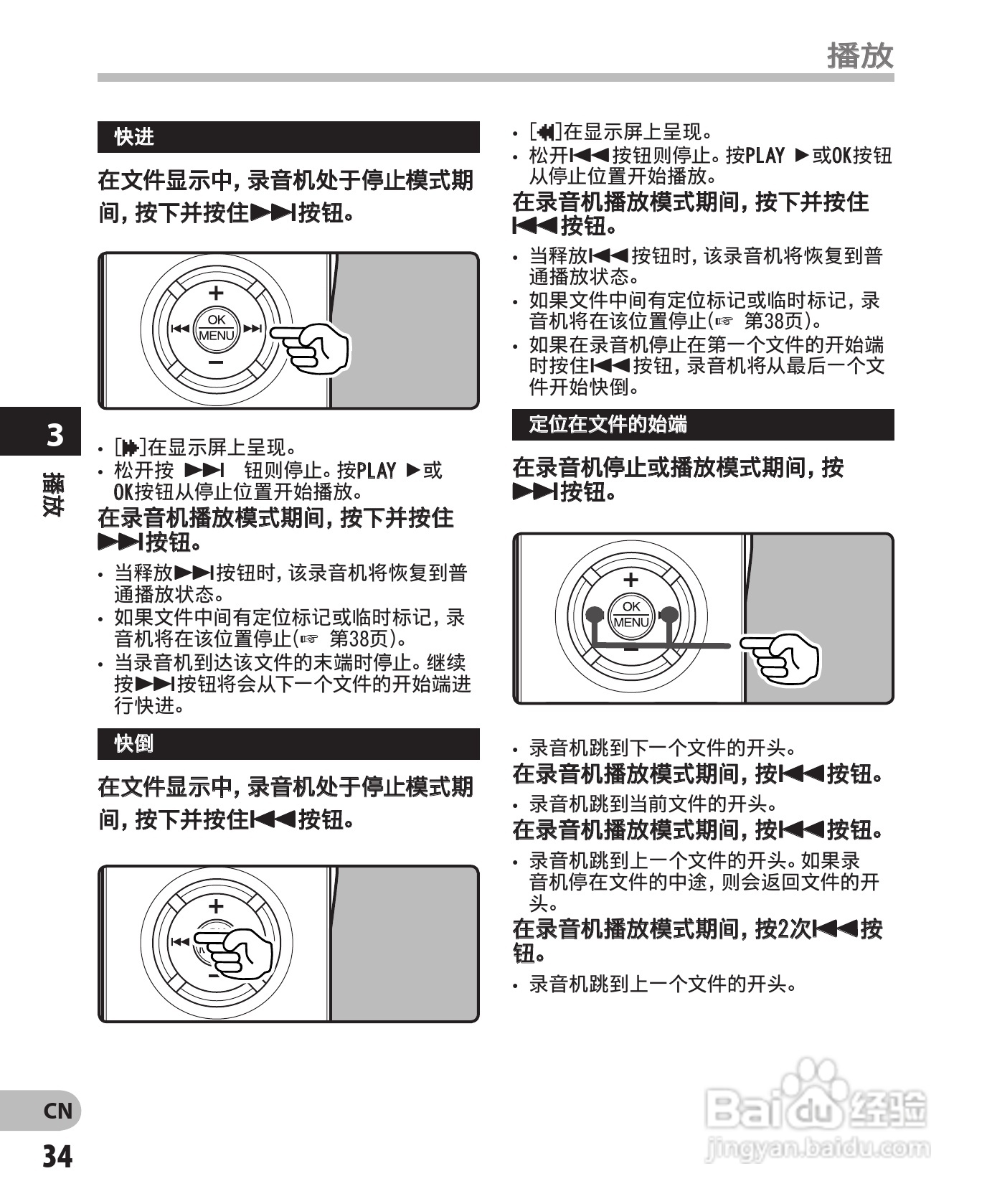 播放

快进

在文件显示中，录音机处于停止模式期间，按下并按住▶▶I按钮。

+
OK
MENU
I◀◀
▶▶I
−

• [▶▶]在显示屏上呈现。
• 松开按 ▶▶I 钮则停止。按PLAY ▶或OK按钮从停止位置开始播放。

在录音机播放模式期间，按下并按住▶▶I按钮。

• 当释放▶▶I按钮时，该录音机将恢复到普通播放状态。
• 如果文件中间有定位标记或临时标记，录音机将在该位置停止(☞ 第38页)。
• 当录音机到达该文件的末端时停止。继续按▶▶I按钮将会从下一个文件的开始端进行快进。

快倒

在文件显示中，录音机处于停止模式期间，按下并按住I◀◀按钮。

+
I◀◀
−

• [◀◀]在显示屏上呈现。
• 松开I◀◀按钮则停止。按PLAY ▶或OK按钮从停止位置开始播放。

在录音机播放模式期间，按下并按住I◀◀按钮。

• 当释放I◀◀按钮时，该录音机将恢复到普通播放状态。
• 如果文件中间有定位标记或临时标记，录音机将在该位置停止(☞ 第38页)。
• 如果在录音机停止在第一个文件的开始端时按住I◀◀按钮，录音机将从最后一个文件开始快倒。

定位在文件的始端

在录音机停止或播放模式期间，按▶▶I按钮。

+
OK
MENU
−

• 录音机跳到下一个文件的开头。

在录音机播放模式期间，按I◀◀按钮。

• 录音机跳到当前文件的开头。

在录音机播放模式期间，按I◀◀按钮。

• 录音机跳到上一个文件的开头。如果录音机停在文件的中途，则会返回文件的开头。

在录音机播放模式期间，按2次I◀◀按钮。

• 录音机跳到上一个文件的开头。

3
播放

CN
34

Baidu经验
jingyan.baidu.com