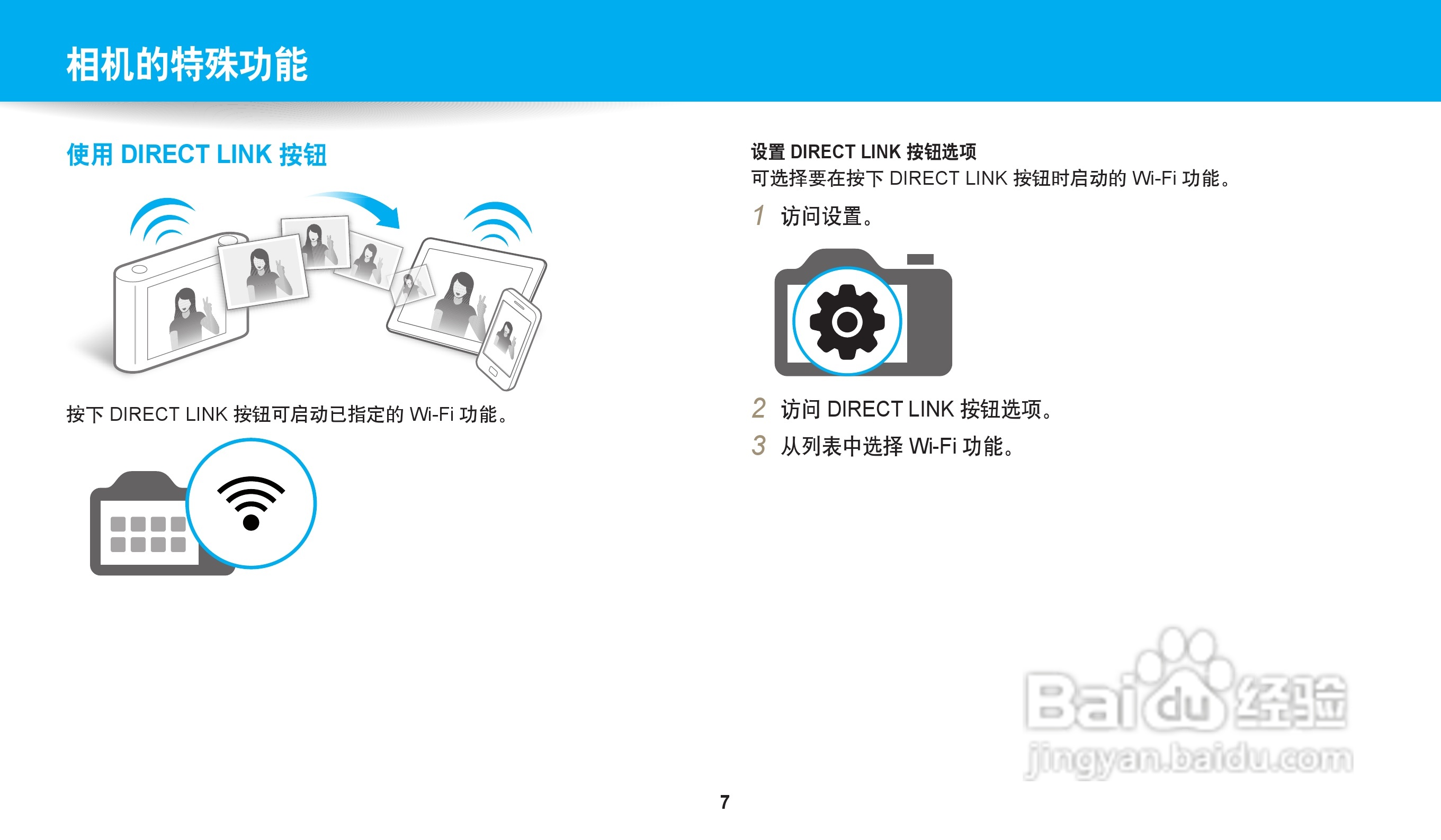 相机的特殊功能

使用 DIRECT LINK 按钮

按下 DIRECT LINK 按钮可启动已指定的 Wi-Fi 功能。

设置 DIRECT LINK 按钮选项
可选择要在按下 DIRECT LINK 按钮时启动的 Wi-Fi 功能。

1 访问设置。

2 访问 DIRECT LINK 按钮选项。

3 从列表中选择 Wi-Fi 功能。

Baidu 经验
jingyan.baidu.com

7