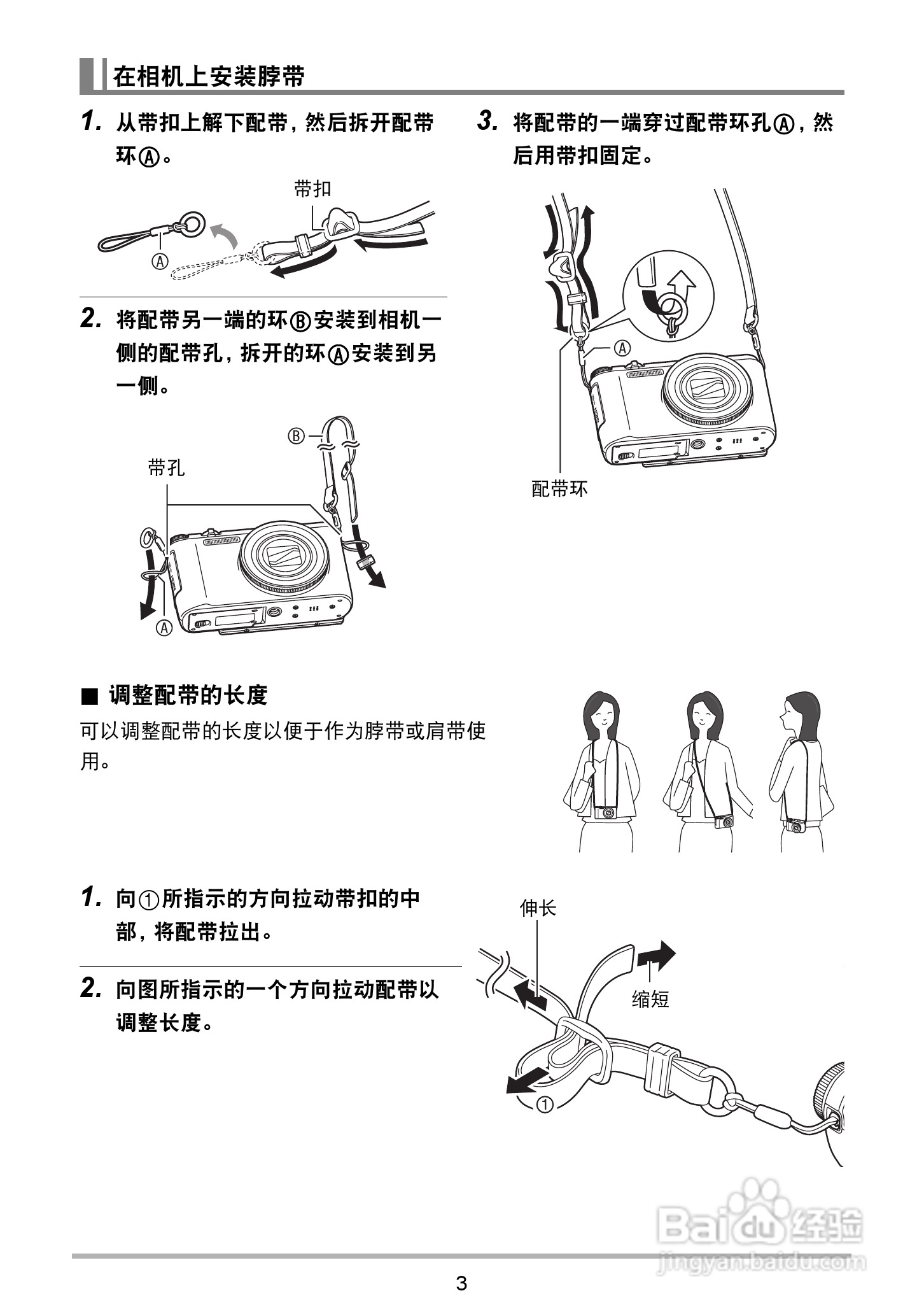 在相机上安装脖带

1. 从带扣上解下配带，然后拆开配带环Ⓐ。

带扣

Ⓐ

2. 将配带另一端的环Ⓑ安装到相机一侧的配带孔，拆开的环Ⓐ安装到另一侧。

Ⓑ

带孔

Ⓐ

3. 将配带的一端穿过配带环孔Ⓐ，然后用带扣固定。

Ⓐ

配带环

■ 调整配带的长度

可以调整配带的长度以便于作为脖带或肩带使用。

1. 向①所指示的方向拉动带扣的中部，将配带拉出。

2. 向图所指示的一个方向拉动配带以调整长度。

伸长

缩短

①

Baidu经验
jingyan.baidu.com

3