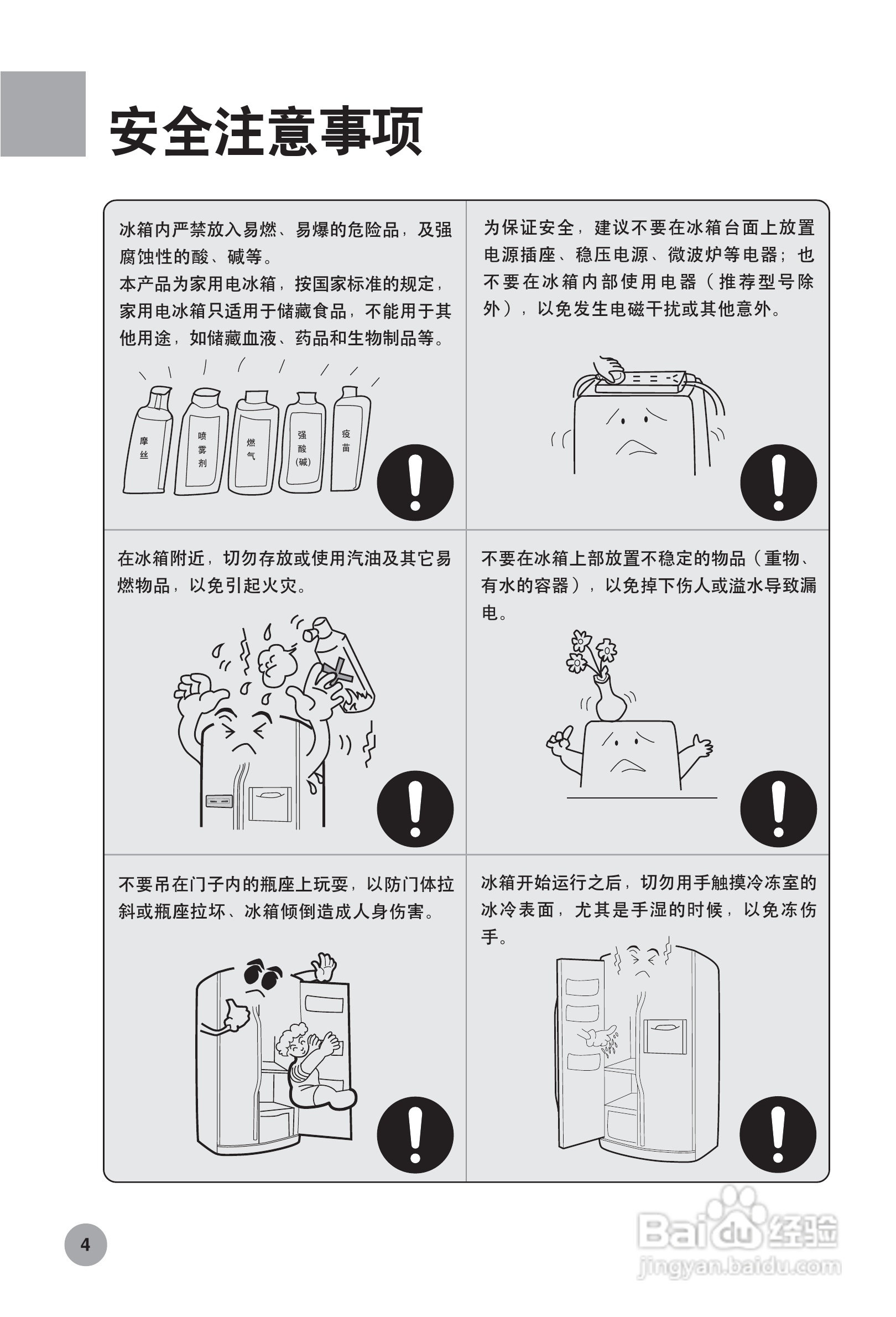 安全注意事项

冰箱内严禁放入易燃、易爆的危险品，及强腐蚀性的酸、碱等。
本产品为家用电冰箱，按国家标准的规定，家用电冰箱只适用于储藏食品，不能用于其他用途，如储藏血液、药品和生物制品等。

摩丝 喷雾剂 燃气 强酸(碱) 疫苗

为保证安全，建议不要在冰箱台面上放置电源插座、稳压电源、微波炉等电器；也不要在冰箱内部使用电器（推荐型号除外），以免发生电磁干扰或其他意外。

在冰箱附近，切勿存放或使用汽油及其它易燃物品，以免引起火灾。

不要在冰箱上部放置不稳定的物品（重物、有水的容器），以免掉下伤人或溢水导致漏电。

不要吊在门子内的瓶座上玩耍，以防门体拉斜或瓶座拉坏、冰箱倾倒造成人身伤害。

冰箱开始运行之后，切勿用手触摸冷冻室的冰冷表面，尤其是手湿的时候，以免冻伤手。

4

Baidu经验
jingyan.baidu.com