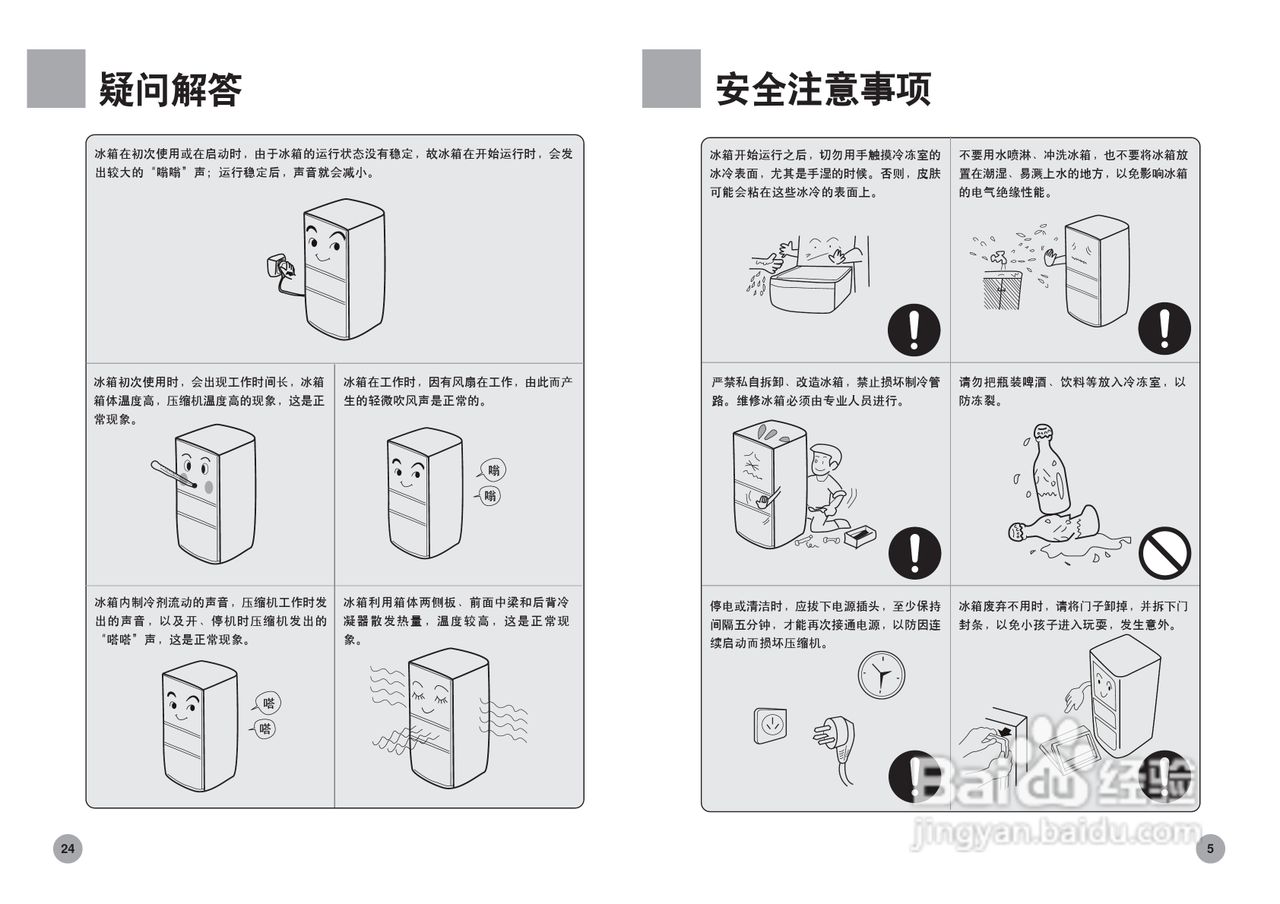 疑问解答

冰箱在初次使用或在启动时，由于冰箱的运行状态没有稳定，故冰箱在开始运行时，会发出较大的“嗡嗡”声；运行稳定后，声音就会减小。

冰箱初次使用时，会出现工作时间长，冰箱箱体温度高，压缩机温度高的现象，这是正常现象。

冰箱在工作时，因有风扇在工作，由此而产生的轻微吹风声是正常的。

嗡
嗡

冰箱内制冷剂流动的声音，压缩机工作时发出的声音，以及开、停机时压缩机发出的“嗒嗒”声，这是正常现象。

嗒
嗒

冰箱利用箱体两侧板、前面中梁和后背冷凝器散发热量，温度较高，这是正常现象。

24

安全注意事项

冰箱开始运行之后，切勿用手触摸冷冻室的冰冷表面，尤其是手湿的时候。否则，皮肤可能会粘在这些冰冷的表面上。

不要用水喷淋、冲洗冰箱，也不要将冰箱放置在潮湿、易溅上水的地方，以免影响冰箱的电气绝缘性能。

严禁私自拆卸、改造冰箱，禁止损坏制冷管路。维修冰箱必须由专业人员进行。

请勿把瓶装啤酒、饮料等放入冷冻室，以防冻裂。

停电或清洁时，应拔下电源插头，至少保持间隔五分钟，才能再次接通电源，以防因连续启动而损坏压缩机。

冰箱废弃不用时，请将门子卸掉，并拆下门封条，以免小孩子进入玩耍，发生意外。

Baidu 经验
jingyan.baidu.com

5