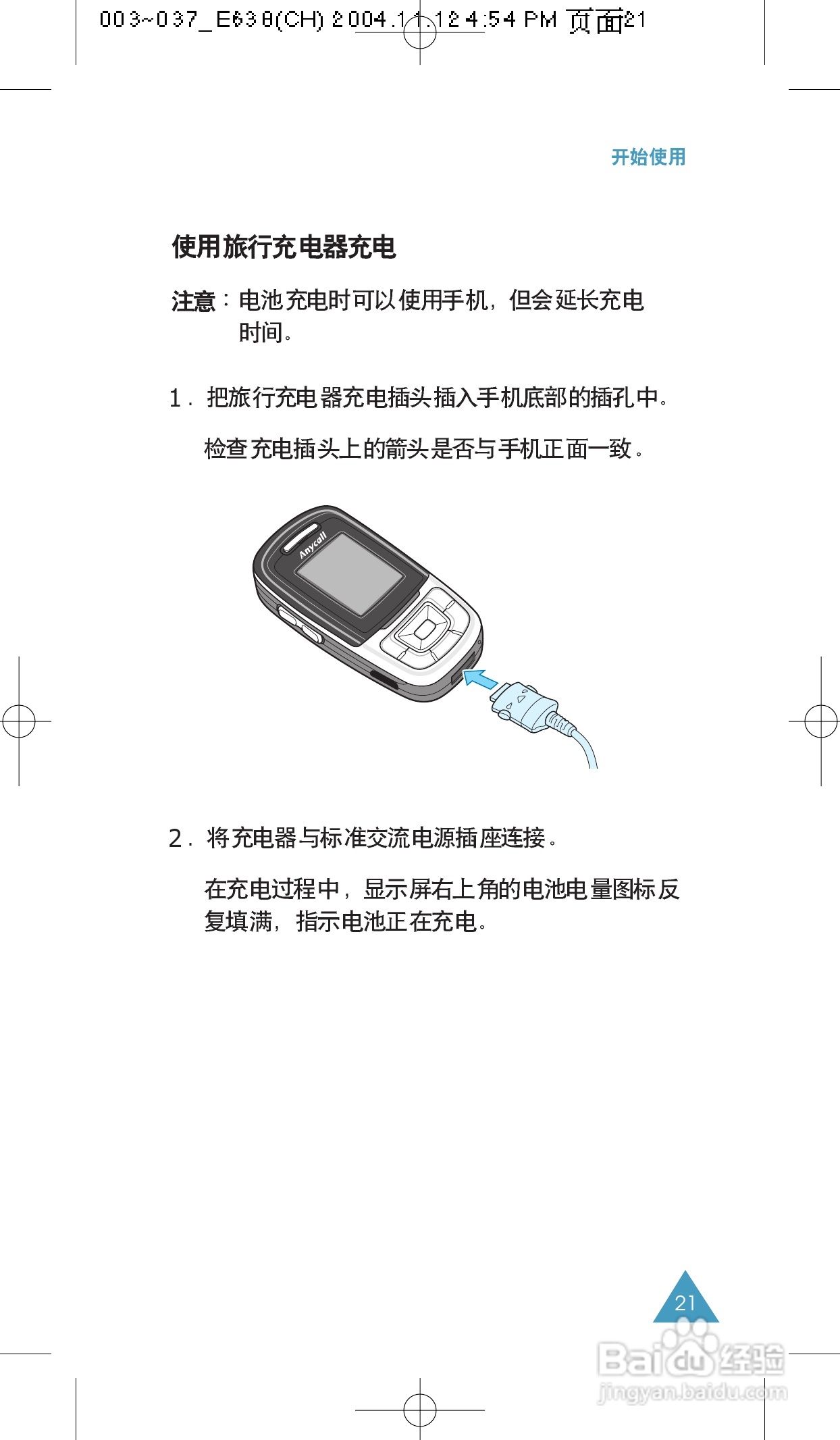 003~037_E638(CH) 2004.11.12 4:54 PM 页面21

开始使用

使用旅行充电器充电

注意：电池充电时可以使用手机，但会延长充电时间。

1. 把旅行充电器充电插头插入手机底部的插孔中。

检查充电插头上的箭头是否与手机正面一致。

Anycall

2. 将充电器与标准交流电源插座连接。

在充电过程中，显示屏右上角的电池电量图标反复填满，指示电池正在充电。

21

Baidu经验
jingyan.baidu.com