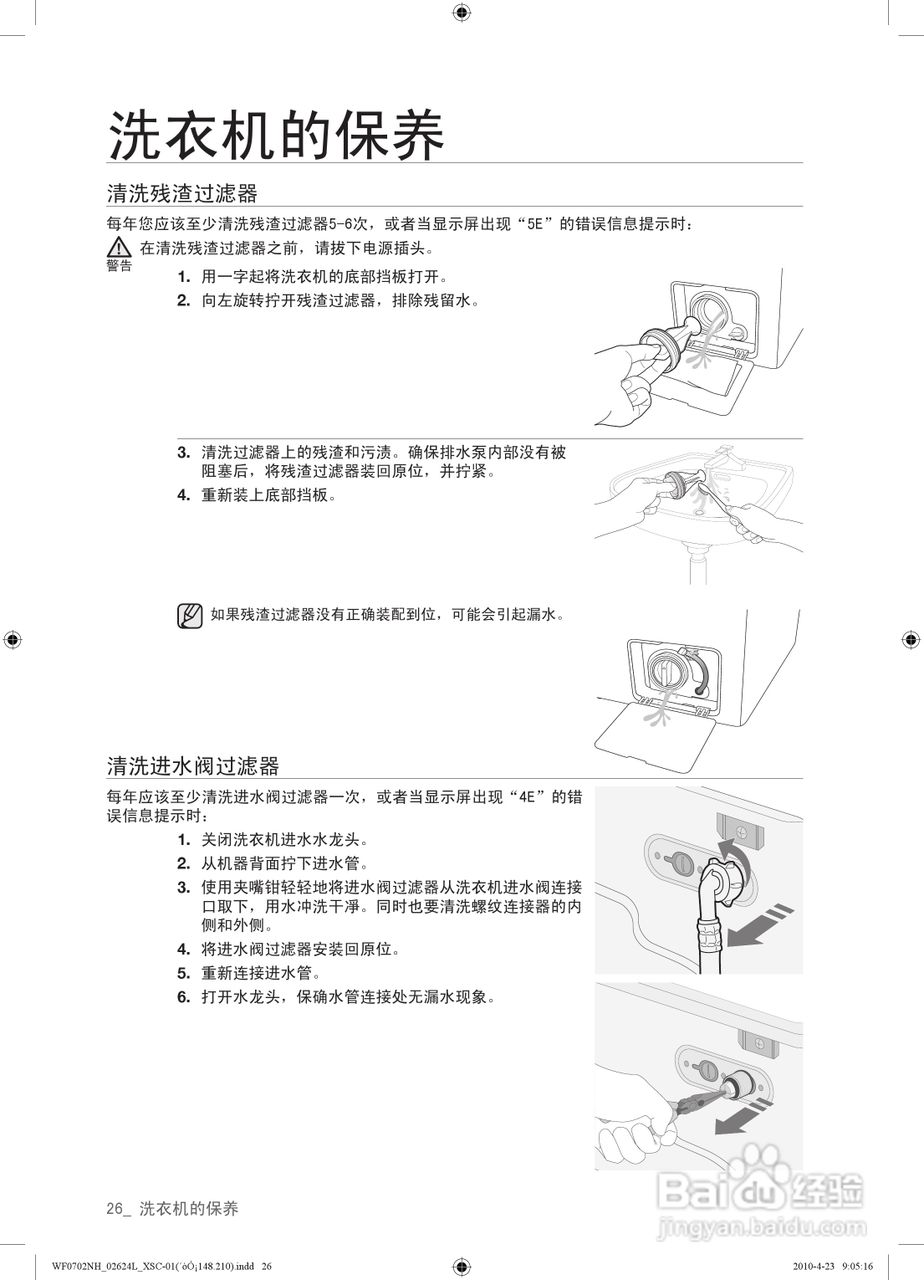 洗衣机的保养

清洗残渣过滤器

每年您应该至少清洗残渣过滤器5-6次，或者当显示屏出现“5E”的错误信息提示时：

警告 在清洗残渣过滤器之前，请拔下电源插头。

1. 用一字起将洗衣机的底部挡板打开。
2. 向左旋转拧开残渣过滤器，排除残留水。

3. 清洗过滤器上的残渣和污渍。确保排水泵内部没有被阻塞后，将残渣过滤器装回原位，并拧紧。
4. 重新装上底部挡板。

如果残渣过滤器没有正确装配到位，可能会引起漏水。

清洗进水阀过滤器

每年应该至少清洗进水阀过滤器一次，或者当显示屏出现“4E”的错误信息提示时：

1. 关闭洗衣机进水水龙头。
2. 从机器背面拧下进水管。
3. 使用夹嘴钳轻轻地将进水阀过滤器从洗衣机进水阀连接口取下，用水冲洗干净。同时也要清洗螺纹连接器的内侧和外侧。
4. 将进水阀过滤器安装回原位。
5. 重新连接进水管。
6. 打开水龙头，保确水管连接处无漏水现象。

26_ 洗衣机的保养

Baidu经验
jingyan.baidu.com

WF0702NH_02624L_XSC-01(´óÓ¡148.210).indd 26

2010-4-23 9:05:16