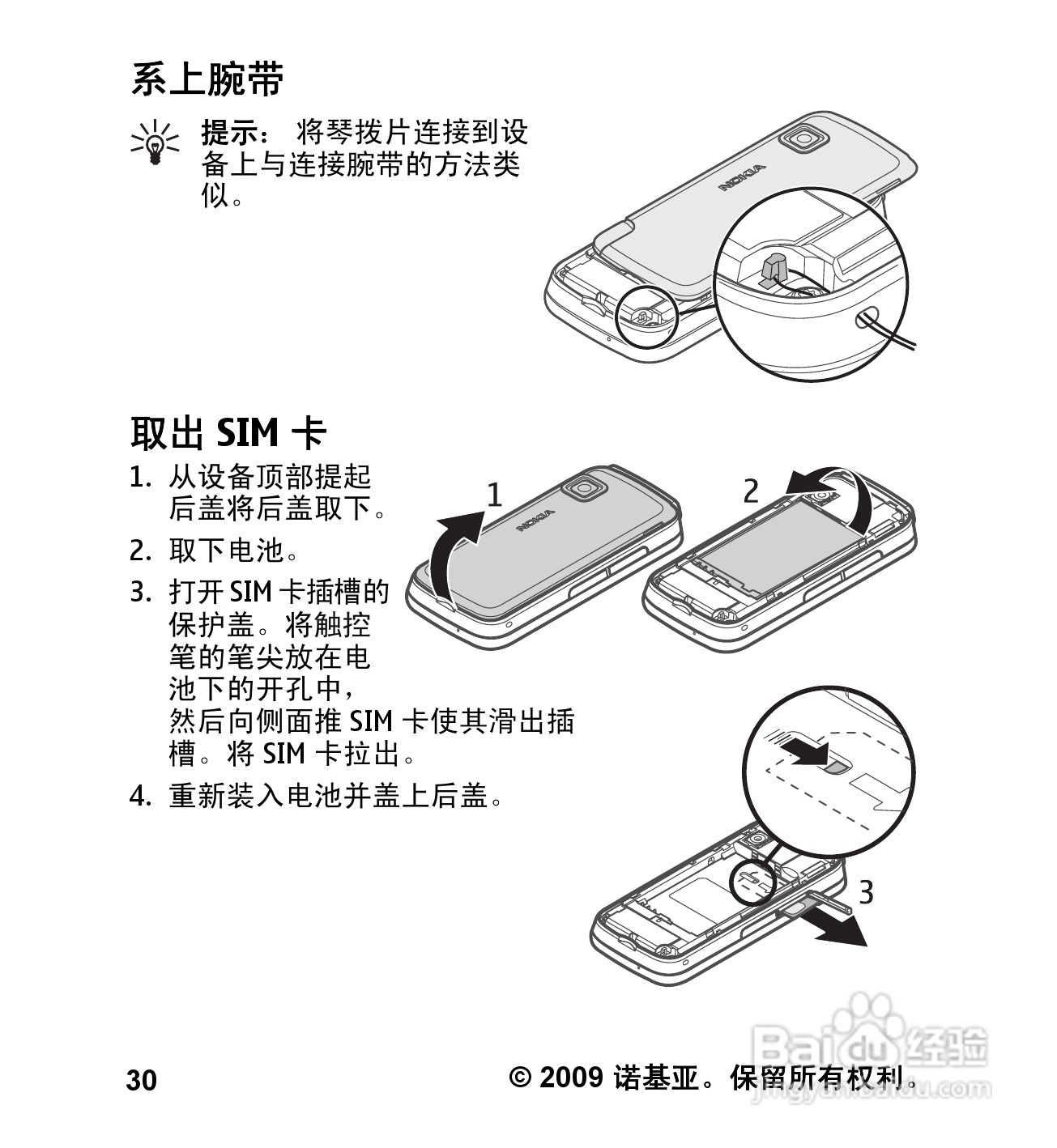 系上腕带

提示： 将琴拨片连接到设备上与连接腕带的方法类似。

NOKIA

取出 SIM 卡

1. 从设备顶部提起后盖将后盖取下。
2. 取下电池。
3. 打开 SIM 卡插槽的保护盖。将触控笔的笔尖放在电池下的开孔中，然后向侧面推 SIM 卡使其滑出插槽。将 SIM 卡拉出。
4. 重新装入电池并盖上后盖。

1

NOKIA

2

3

30

© 2009 诺基亚。保留所有权利。

Baidu 经验
jingyan.baidu.com