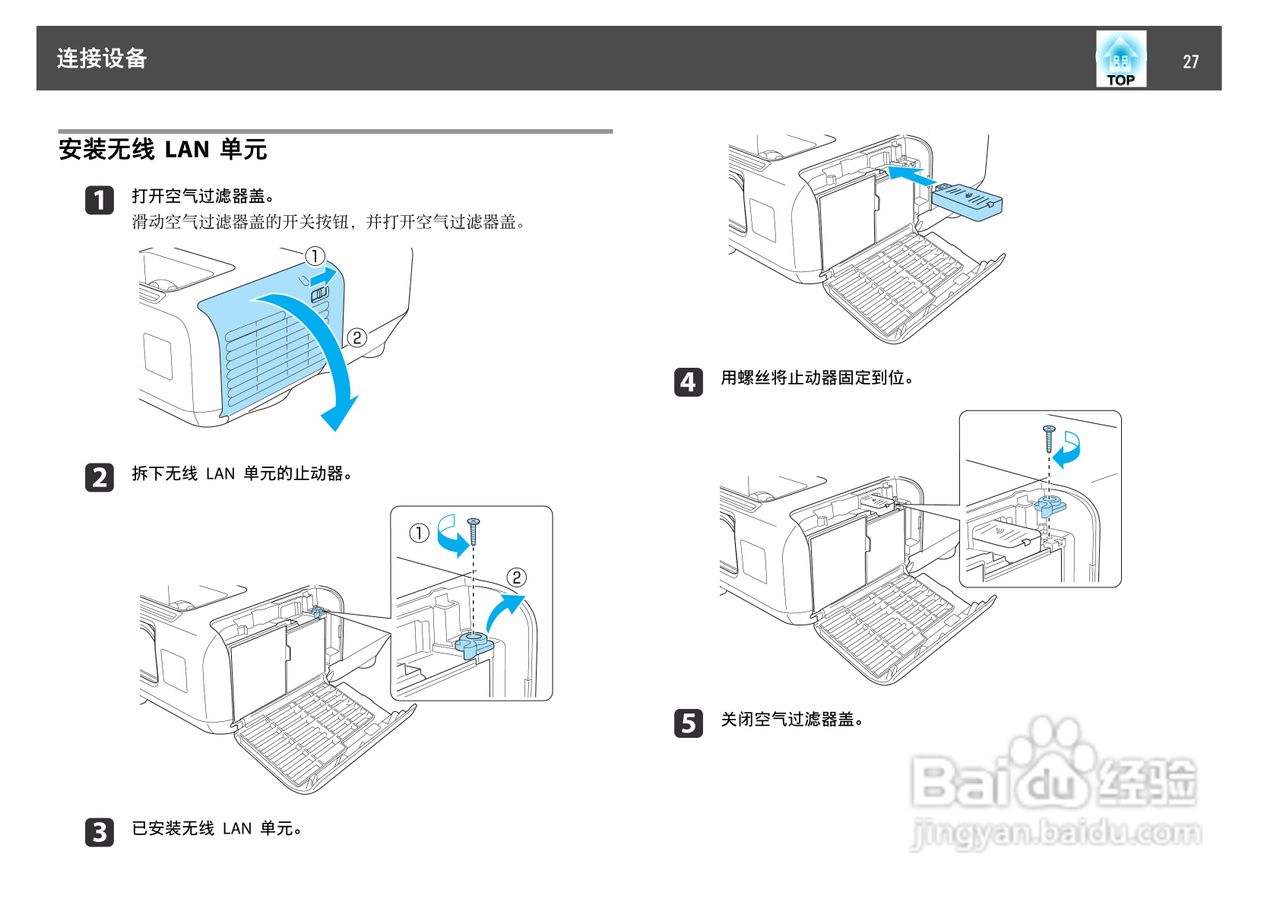 连接设备

TOP

27

安装无线 LAN 单元

1 打开空气过滤器盖。

滑动空气过滤器盖的开关按钮，并打开空气过滤器盖。

①

②

2 拆下无线 LAN 单元的止动器。

①

②

3 已安装无线 LAN 单元。

4 用螺丝将止动器固定到位。

5 关闭空气过滤器盖。

Baidu 经验
jingyan.baidu.com