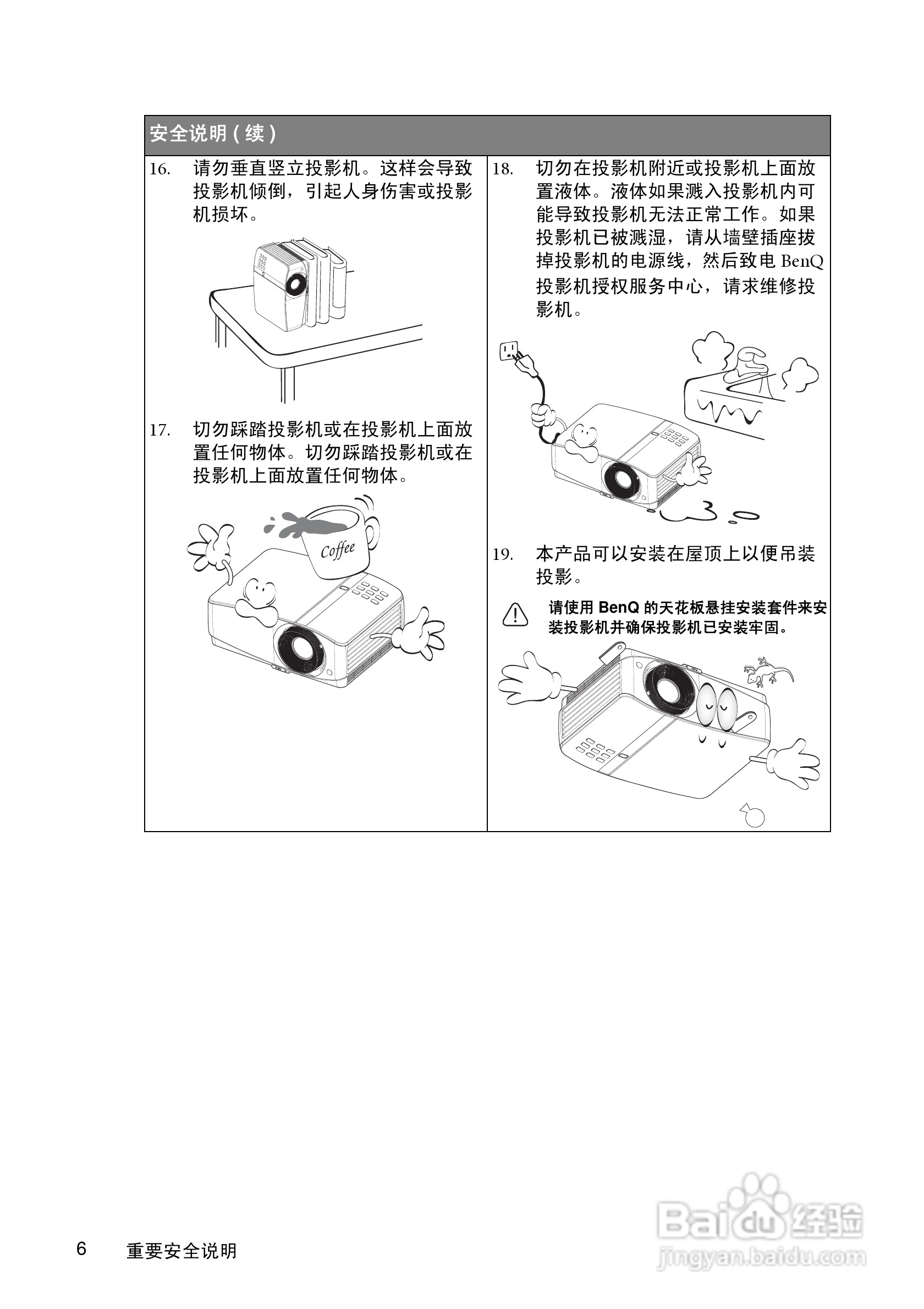 安全说明 ( 续 )

16. 请勿垂直竖立投影机。这样会导致投影机倾倒，引起人身伤害或投影机损坏。

17. 切勿踩踏投影机或在投影机上面放置任何物体。切勿踩踏投影机或在投影机上面放置任何物体。

Coffee

18. 切勿在投影机附近或投影机上面放置液体。液体如果溅入投影机内可能导致投影机无法正常工作。如果投影机已被溅湿，请从墙壁插座拔掉投影机的电源线，然后致电 BenQ 投影机授权服务中心，请求维修投影机。

19. 本产品可以安装在屋顶上以便吊装投影。

请使用 BenQ 的天花板悬挂安装套件来安装投影机并确保投影机已安装牢固。

6 重要安全说明

Baidu 经验
jingyan.baidu.com