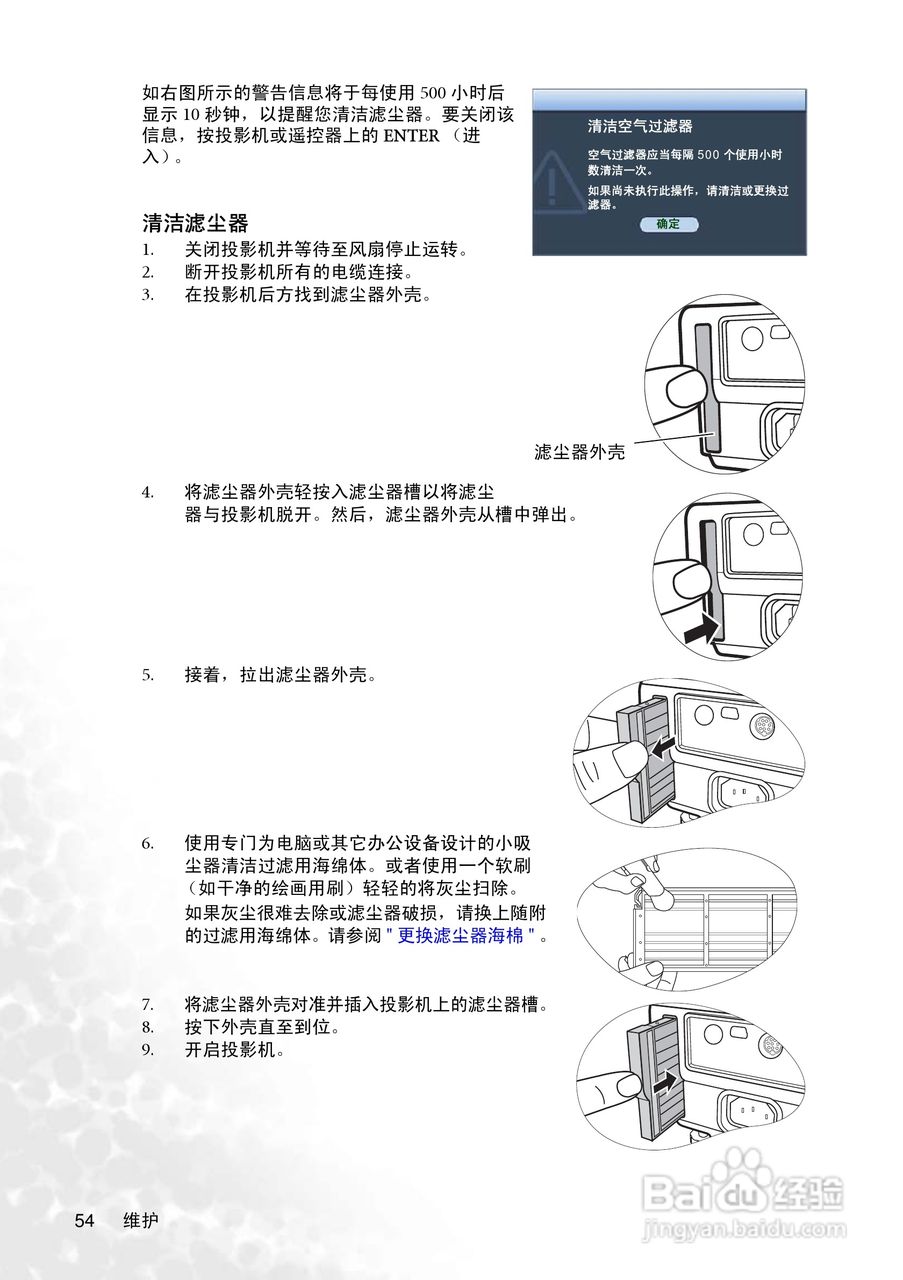 如右图所示的警告信息将于每使用 500 小时后显示 10 秒钟，以提醒您清洁滤尘器。要关闭该信息，按投影机或遥控器上的 ENTER （进入）。

清洁空气过滤器

空气过滤器应当每隔 500 个使用小时数清洁一次。

如果尚未执行此操作，请清洁或更换过滤器。

确定

清洁滤尘器

1. 关闭投影机并等待至风扇停止运转。
2. 断开投影机所有的电缆连接。
3. 在投影机后方找到滤尘器外壳。

滤尘器外壳

4. 将滤尘器外壳轻按入滤尘器槽以将滤尘器与投影机脱开。然后，滤尘器外壳从槽中弹出。

5. 接着，拉出滤尘器外壳。

6. 使用专门为电脑或其它办公设备设计的小吸尘器清洁过滤用海绵体。或者使用一个软刷（如干净的绘画用刷）轻轻的将灰尘扫除。
如果灰尘很难去除或滤尘器破损，请换上随附的过滤用海绵体。请参阅 " 更换滤尘器海棉 " 。

7. 将滤尘器外壳对准并插入投影机上的滤尘器槽。
8. 按下外壳直至到位。
9. 开启投影机。

Baidu 经验
jingyan.baidu.com

54 维护