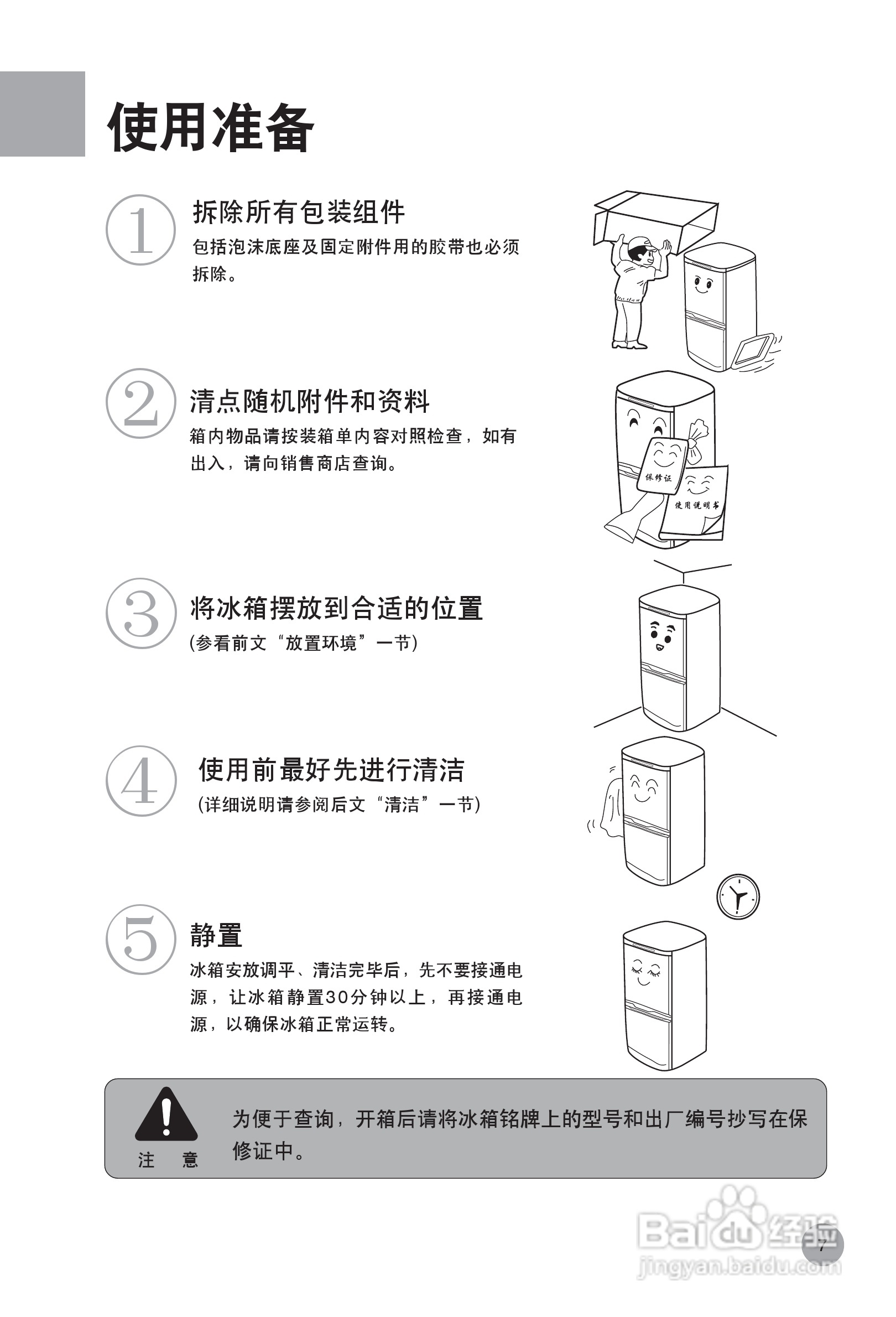 使用准备

1 拆除所有包装组件
包括泡沫底座及固定附件用的胶带也必须拆除。

2 清点随机附件和资料
箱内物品请按装箱单内容对照检查，如有出入，请向销售商店查询。

保修证

使用说明书

3 将冰箱摆放到合适的位置
(参看前文“放置环境”一节)

4 使用前最好先进行清洁
(详细说明请参阅后文“清洁”一节)

5 静置
冰箱安放调平、清洁完毕后，先不要接通电源，让冰箱静置30分钟以上，再接通电源，以确保冰箱正常运转。

注 意

为便于查询，开箱后请将冰箱铭牌上的型号和出厂编号抄写在保修证中。

Baidu经验
jingyan.baidu.com

7