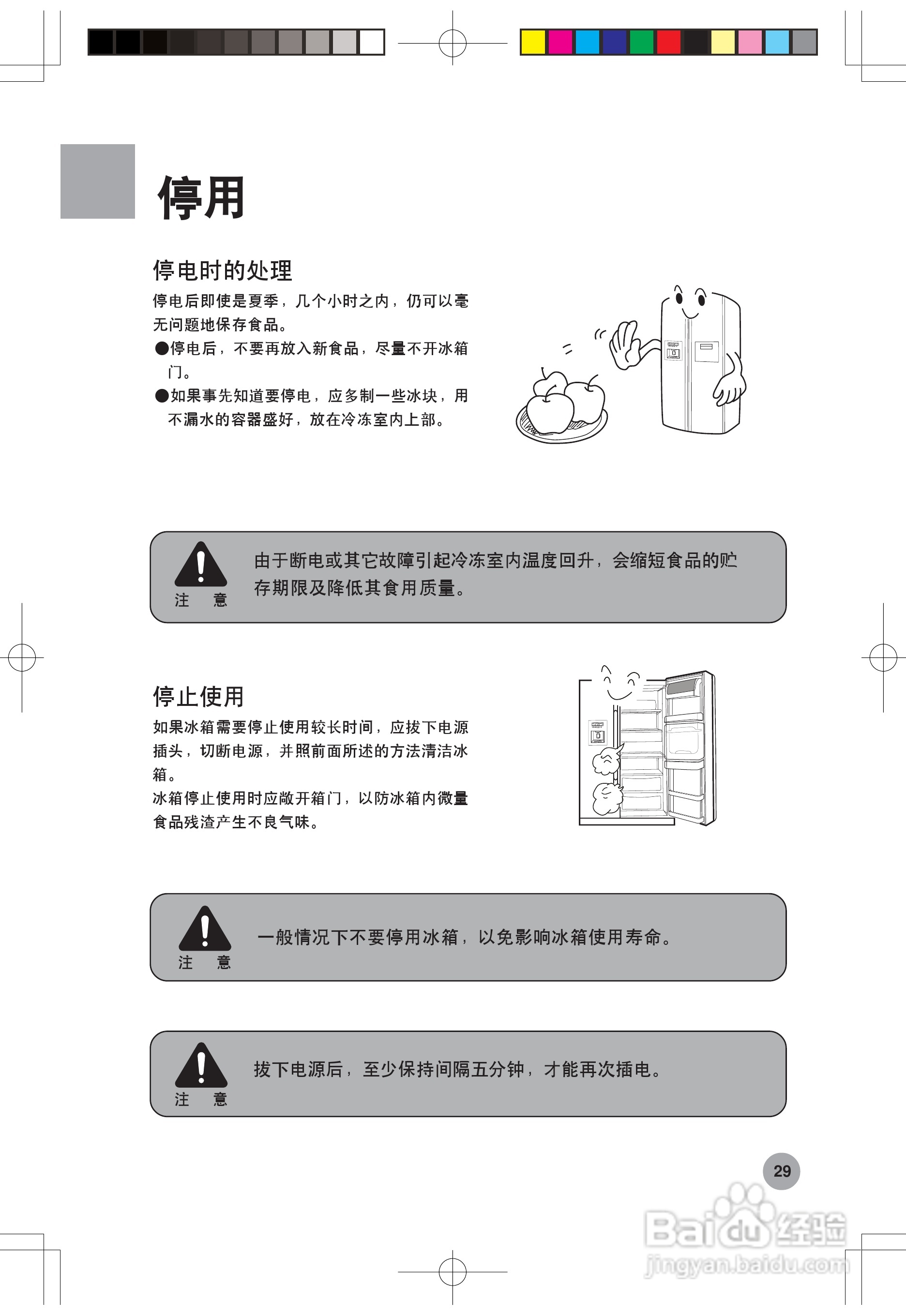 停用

停电时的处理

停电后即使是夏季，几个小时之内，仍可以毫无问题地保存食品。

●停电后，不要再放入新食品，尽量不开冰箱门。

●如果事先知道要停电，应多制一些冰块，用不漏水的容器盛好，放在冷冻室内上部。

注 意

由于断电或其它故障引起冷冻室内温度回升，会缩短食品的贮存期限及降低其食用质量。

停止使用

如果冰箱需要停止使用较长时间，应拔下电源插头，切断电源，并照前面所述的方法清洁冰箱。

冰箱停止使用时应敞开箱门，以防冰箱内微量食品残渣产生不良气味。

注 意

一般情况下不要停用冰箱，以免影响冰箱使用寿命。

注 意

拔下电源后，至少保持间隔五分钟，才能再次插电。

29

Baidu 经验
jingyan.baidu.com