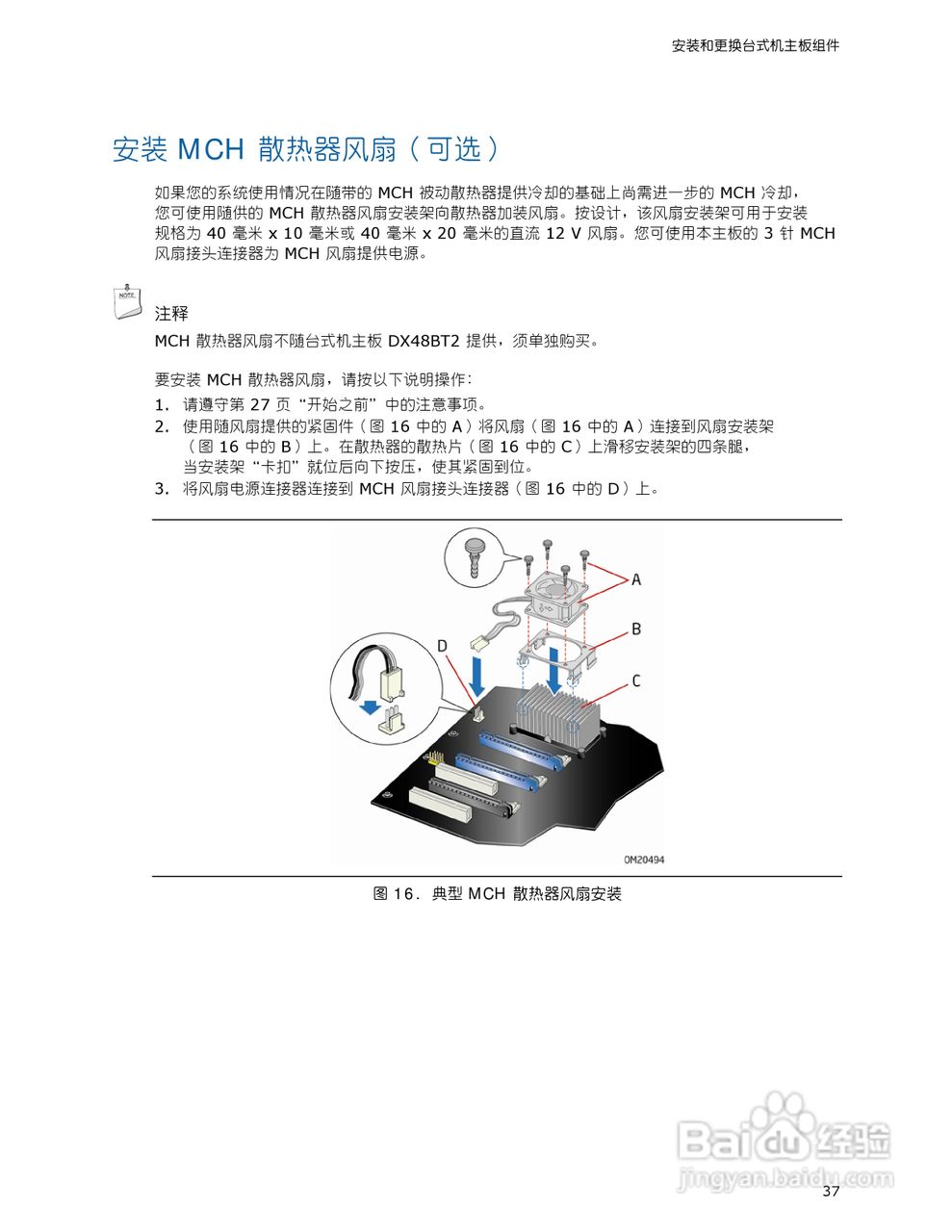 安装和更换台式机主板组件

安装 MCH 散热器风扇（可选）

如果您的系统使用情况在随带的 MCH 被动散热器提供冷却的基础上尚需进一步的 MCH 冷却，您可使用随供的 MCH 散热器风扇安装架向散热器加装风扇。按设计，该风扇安装架可用于安装规格为 40 毫米 x 10 毫米或 40 毫米 x 20 毫米的直流 12 V 风扇。您可使用本主板的 3 针 MCH 风扇接头连接器为 MCH 风扇提供电源。

NOTE

注释

MCH 散热器风扇不随台式机主板 DX48BT2 提供，须单独购买。

要安装 MCH 散热器风扇，请按以下说明操作：

1. 请遵守第 27 页“开始之前”中的注意事项。
2. 使用随风扇提供的紧固件（图 16 中的 A）将风扇（图 16 中的 A）连接到风扇安装架（图 16 中的 B）上。在散热器的散热片（图 16 中的 C）上滑移安装架的四条腿，当安装架“卡扣”就位后向下按压，使其紧固到位。
3. 将风扇电源连接器连接到 MCH 风扇接头连接器（图 16 中的 D）上。

A

B

C

D

OM20494

图 16. 典型 MCH 散热器风扇安装

Baidu 经验
jingyan.baidu.com

37