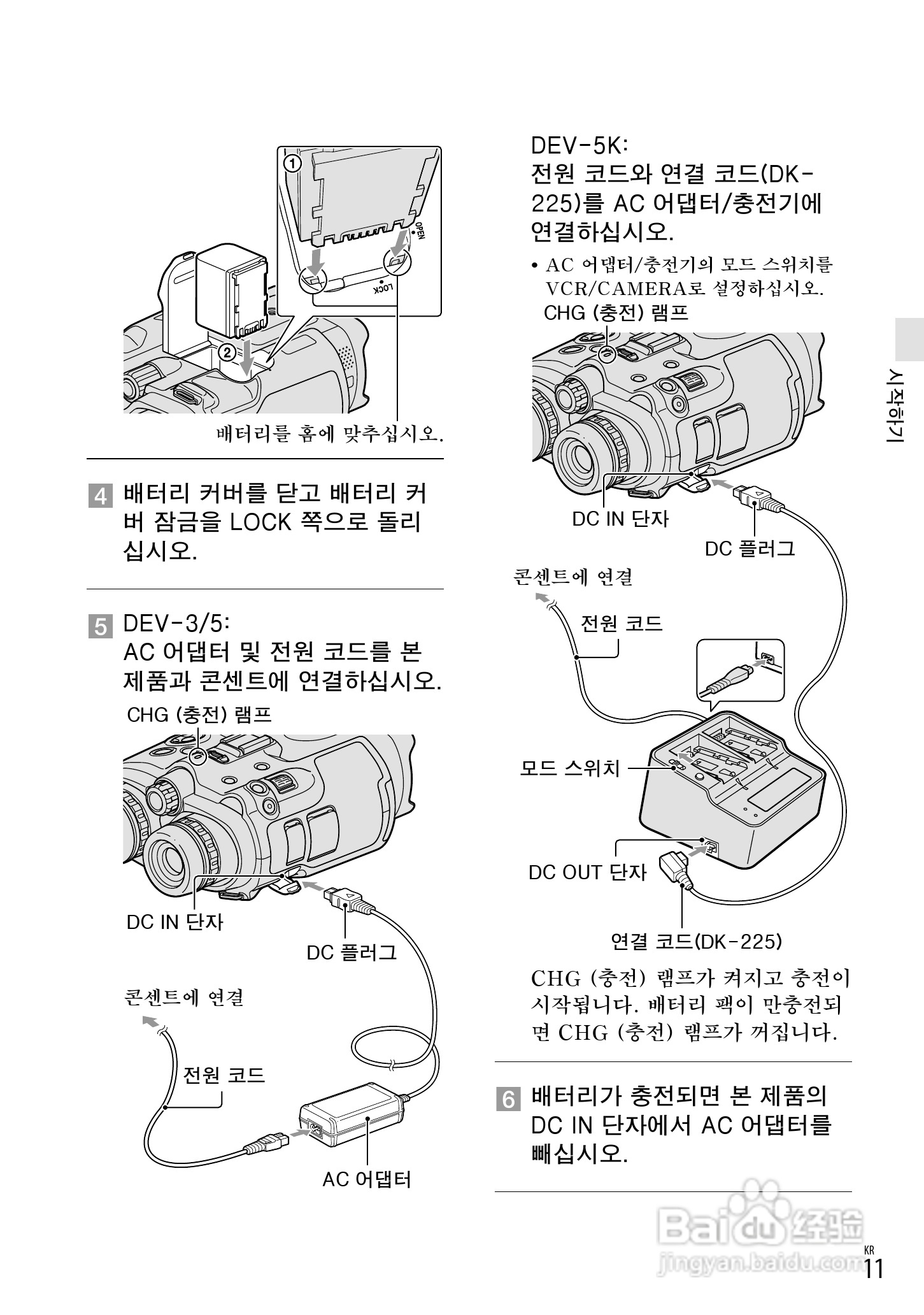 ①
OPEN
LOCK
②
배터리를 홈에 맞추십시오.

4 배터리 커버를 닫고 배터리 커버 잠금을 LOCK 쪽으로 돌리십시오.

5 DEV-3/5:
AC 어댑터 및 전원 코드를 본 제품과 콘센트에 연결하십시오.

CHG (충전) 램프
DC IN 단자
DC 플러그
콘센트에 연결
전원 코드
AC 어댑터

DEV-5K:
전원 코드와 연결 코드(DK-225)를 AC 어댑터/충전기에 연결하십시오.

• AC 어댑터/충전기의 모드 스위치를 VCR/CAMERA로 설정하십시오.

CHG (충전) 램프
DC IN 단자
DC 플러그
콘센트에 연결
전원 코드
모드 스위치
DC OUT 단자
연결 코드(DK-225)

CHG (충전) 램프가 켜지고 충전이 시작됩니다. 배터리 팩이 만충전되면 CHG (충전) 램프가 꺼집니다.

6 배터리가 충전되면 본 제품의 DC IN 단자에서 AC 어댑터를 빼십시오.

시작하기

Baidu 经验
jingyan.baidu.com

KR
11