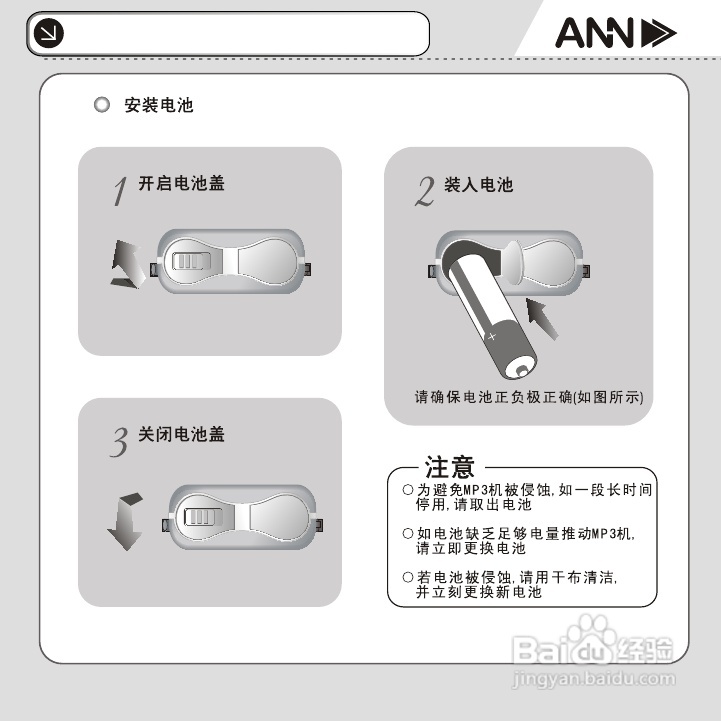 ANN

安装电池

1 开启电池盖

2 装入电池

+

请确保电池正负极正确(如图所示)

3 关闭电池盖

注意

○为避免MP3机被侵蚀,如一段长时间停用,请取出电池

○如电池缺乏足够电量推动MP3机,请立即更换电池

○若电池被侵蚀,请用干布清洁,并立刻更换新电池

Baidu经验
jingyan.baidu.com