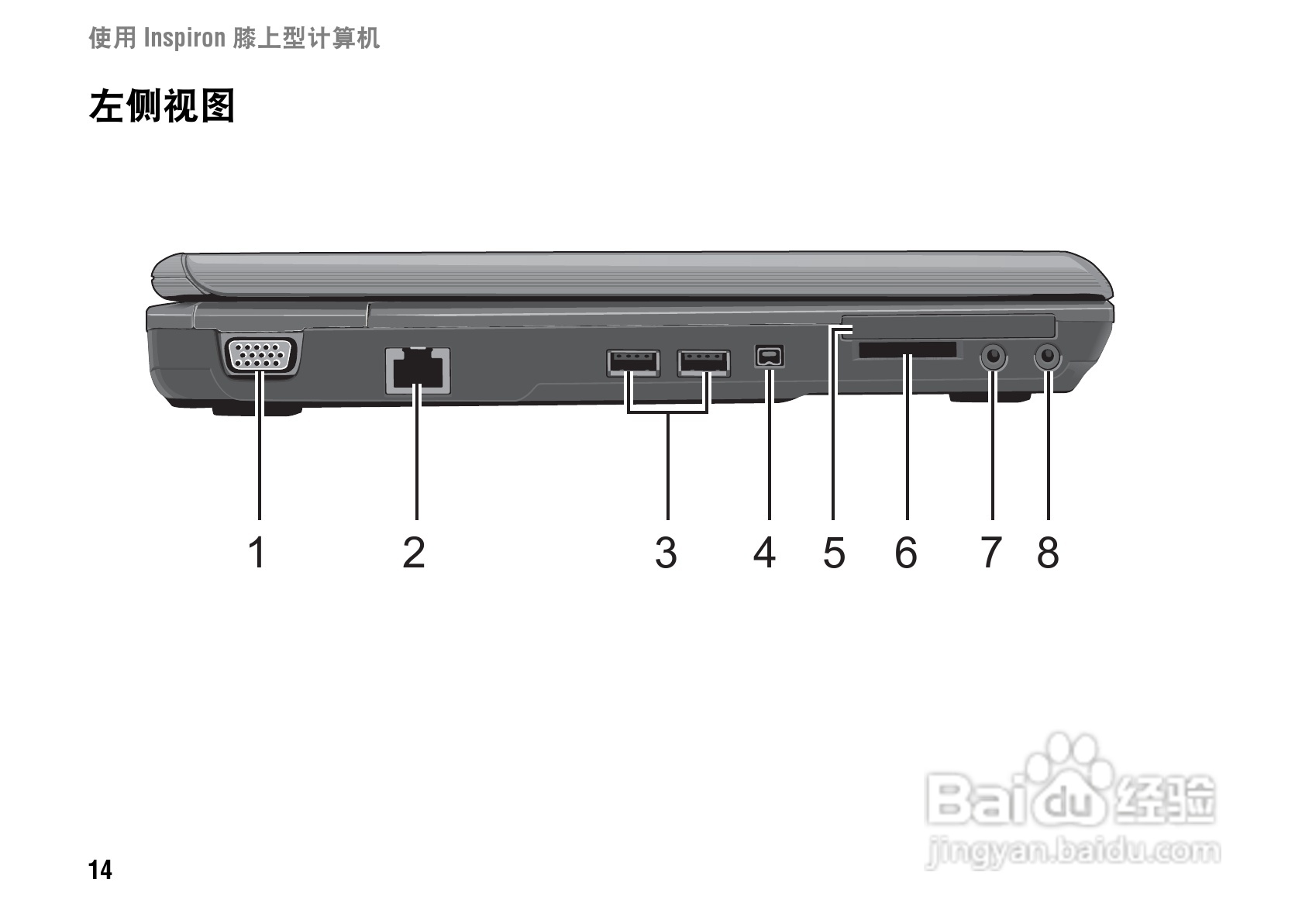 使用 Inspiron 膝上型计算机

左侧视图

1
2
3
4
5
6
7
8

Baidu 经验
jingyan.baidu.com

14