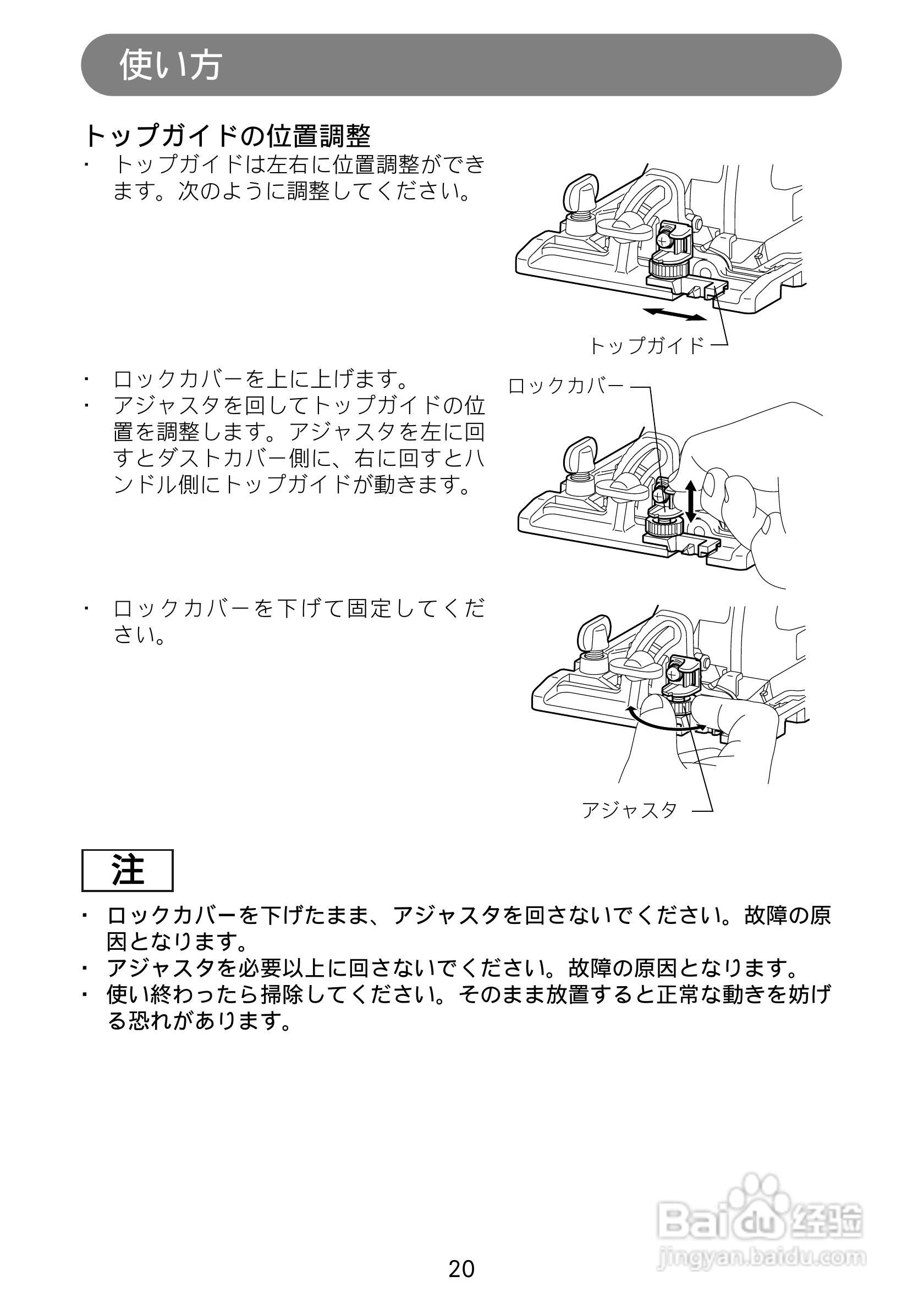 使い方

トップガイドの位置調整

・ トップガイドは左右に位置調整ができます。次のように調整してください。

トップガイド

・ ロックカバーを上に上げます。
・ アジャスタを回してトップガイドの位置を調整します。アジャスタを左に回すとダストカバー側に、右に回すとハンドル側にトップガイドが動きます。

ロックカバー

・ ロックカバーを下げて固定してください。

アジャスタ

注

・ ロックカバーを下げたまま、アジャスタを回さないでください。故障の原因となります。
・ アジャスタを必要以上に回さないでください。故障の原因となります。
・ 使い終わったら掃除してください。そのまま放置すると正常な動きを妨げる恐れがあります。

Baidu 经验
jingyan.baidu.com

20