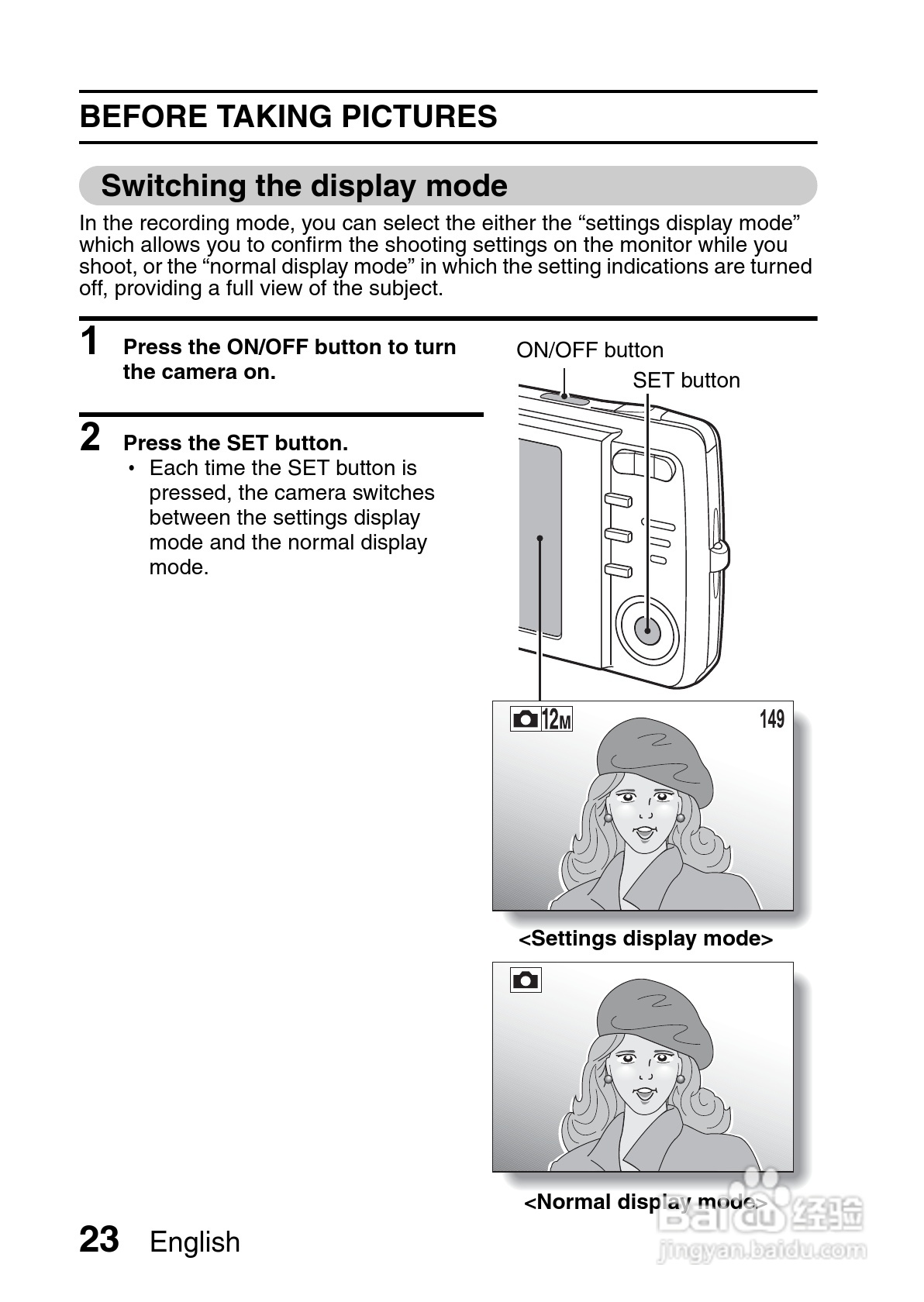 BEFORE TAKING PICTURES

Switching the display mode

In the recording mode, you can select the either the “settings display mode” which allows you to confirm the shooting settings on the monitor while you shoot, or the “normal display mode” in which the setting indications are turned off, providing a full view of the subject.

1 Press the ON/OFF button to turn the camera on.

2 Press the SET button.
• Each time the SET button is pressed, the camera switches between the settings display mode and the normal display mode.

ON/OFF button
SET button

12M
149

<Settings display mode>

<Normal display mode>

23 English

Baidu 经验
jingyan.baidu.com