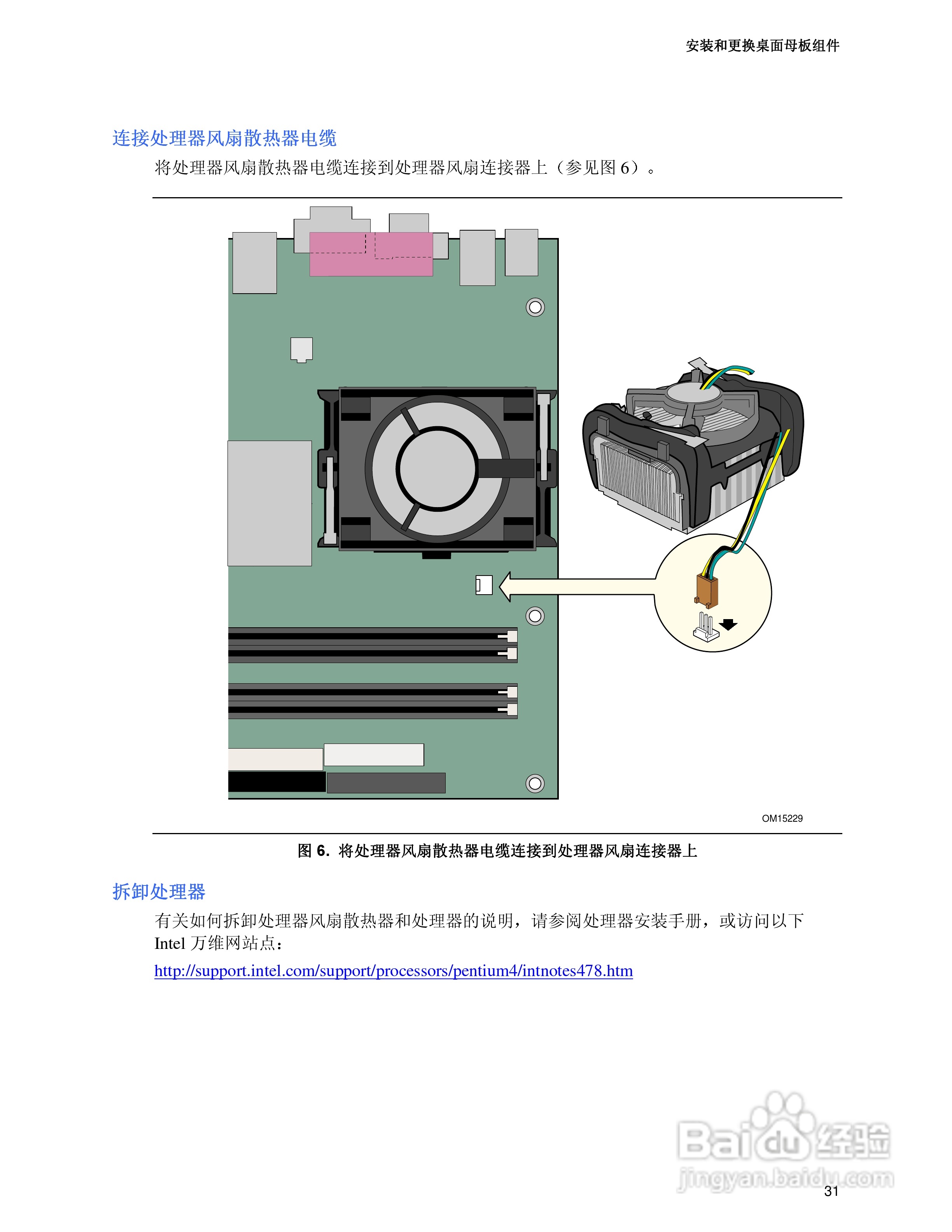 安装和更换桌面母板组件

连接处理器风扇散热器电缆

将处理器风扇散热器电缆连接到处理器风扇连接器上（参见图 6）。

OM15229

图 6. 将处理器风扇散热器电缆连接到处理器风扇连接器上

拆卸处理器

有关如何拆卸处理器风扇散热器和处理器的说明，请参阅处理器安装手册，或访问以下 Intel 万维网站点：

http://support.intel.com/support/processors/pentium4/intnotes478.htm

Baidu经验
jingyan.baidu.com

31