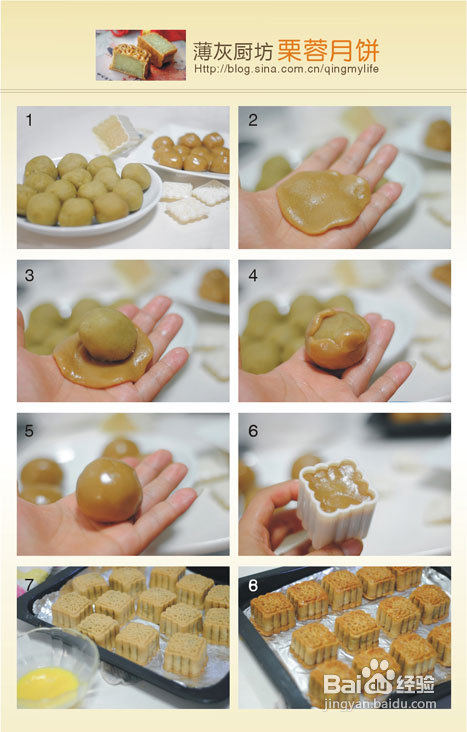 薄灰厨坊 栗蓉月饼
Http://blog.sina.com.cn/qingmylife

1

2

3

4

5

6

7

6

Baidu 经验
jingyan.baidu.com