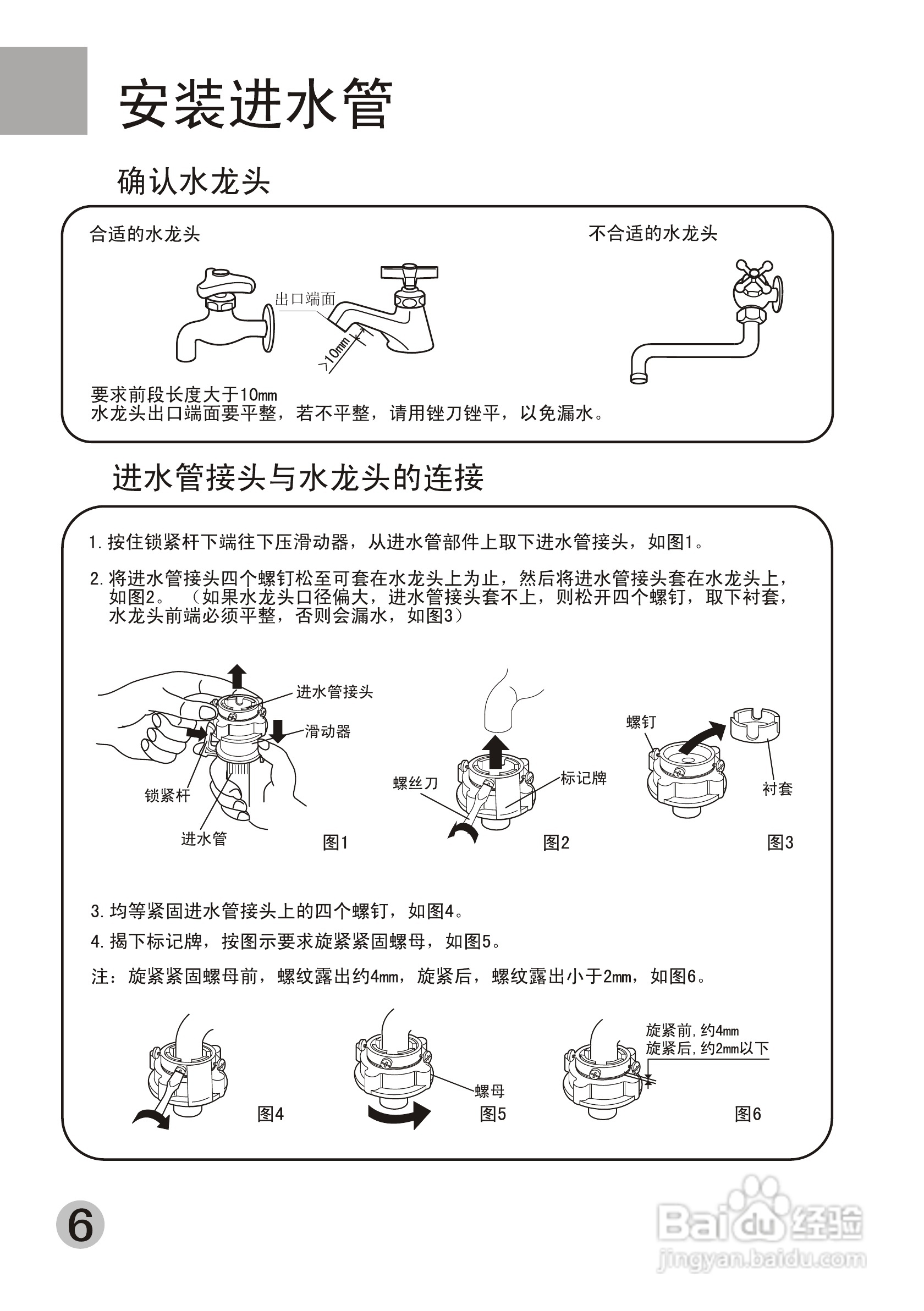 安装进水管

确认水龙头

合适的水龙头

不合适的水龙头

出口端面

>10mm

要求前段长度大于10mm
水龙头出口端面要平整，若不平整，请用锉刀锉平，以免漏水。

进水管接头与水龙头的连接

1. 按住锁紧杆下端往下压滑动器，从进水管部件上取下进水管接头，如图1。

2. 将进水管接头四个螺钉松至可套在水龙头上为止，然后将进水管接头套在水龙头上，如图2。（如果水龙头口径偏大，进水管接头套不上，则松开四个螺钉，取下衬套，水龙头前端必须平整，否则会漏水，如图3）

进水管接头

滑动器

锁紧杆

进水管

图1

螺丝刀

标记牌

图2

螺钉

衬套

图3

3. 均等紧固进水管接头上的四个螺钉，如图4。

4. 揭下标记牌，按图示要求旋紧紧固螺母，如图5。

注：旋紧紧固螺母前，螺纹露出约4mm，旋紧后，螺纹露出小于2mm，如图6。

图4

螺母

图5

旋紧前，约4mm
旋紧后，约2mm以下

图6

6

Baidu经验
jingyan.baidu.com