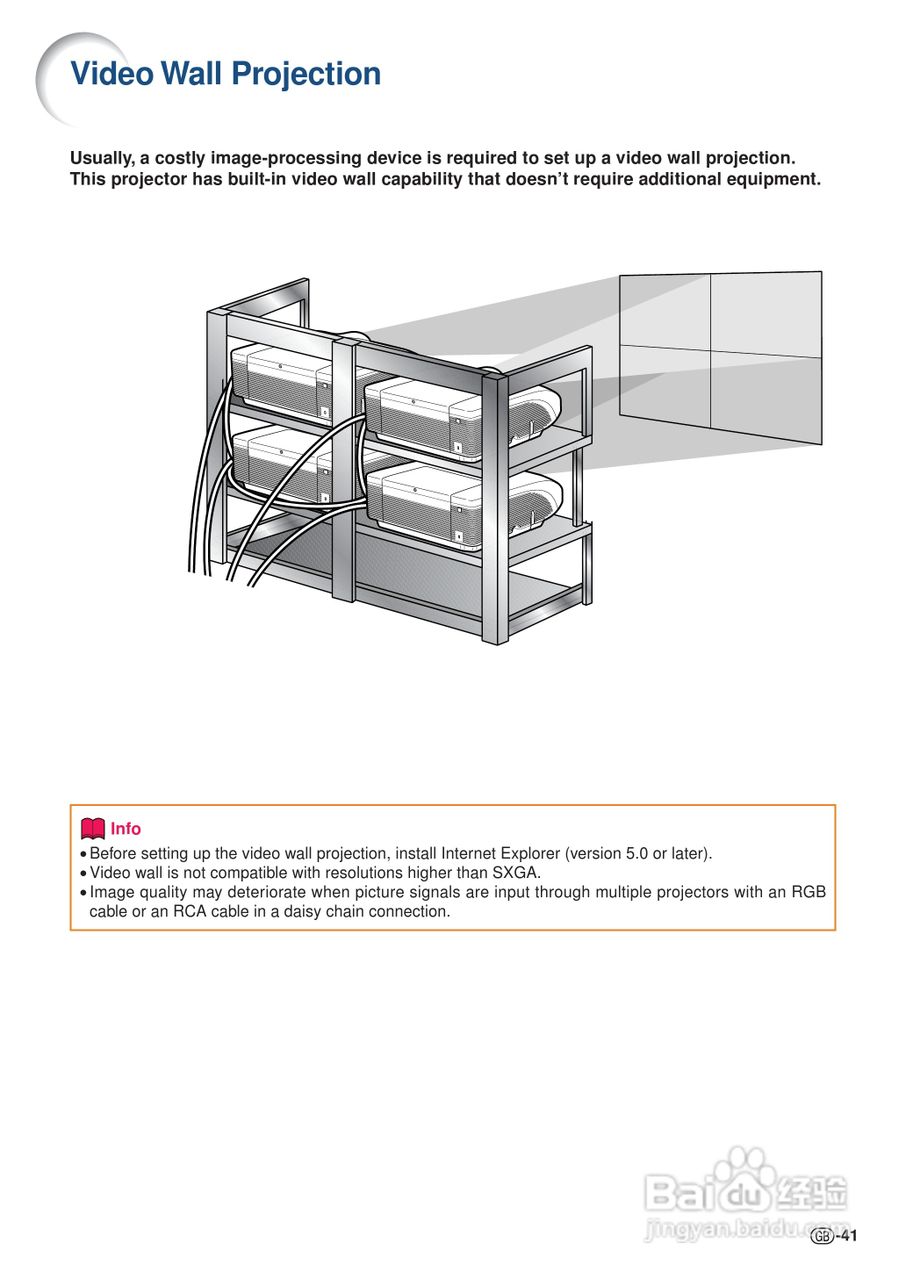 Video Wall Projection

Usually, a costly image-processing device is required to set up a video wall projection. This projector has built-in video wall capability that doesn't require additional equipment.

Info

• Before setting up the video wall projection, install Internet Explorer (version 5.0 or later).
• Video wall is not compatible with resolutions higher than SXGA.
• Image quality may deteriorate when picture signals are input through multiple projectors with an RGB cable or an RCA cable in a daisy chain connection.

Baidu 经验
jingyan.baidu.com

GB-41