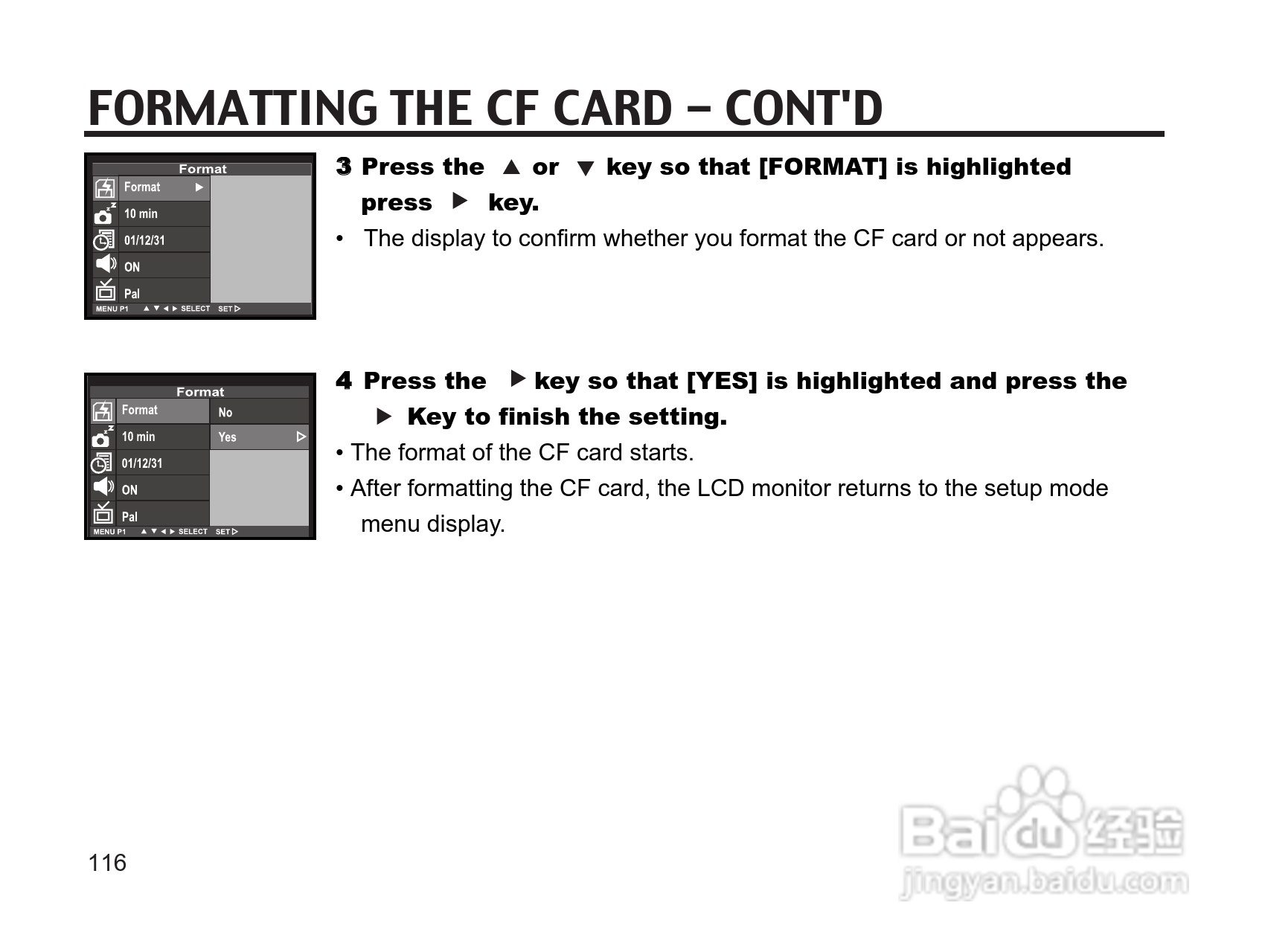 FORMATTING THE CF CARD – CONT'D

Format
Format ▶
10 min
01/12/31
ON
Pal
MENU P1 ▲ ▼ ◀ ▶ SELECT SET ▷

3 Press the ▲ or ▼ key so that [FORMAT] is highlighted press ▶ key.

• The display to confirm whether you format the CF card or not appears.

Format
Format
No
10 min
Yes ▷
01/12/31
ON
Pal
MENU P1 ▲ ▼ ◀ ▶ SELECT SET ▷

4 Press the ▶ key so that [YES] is highlighted and press the ▶ Key to finish the setting.

• The format of the CF card starts.

• After formatting the CF card, the LCD monitor returns to the setup mode menu display.

116

Baidu 经验
jingyan.baidu.com