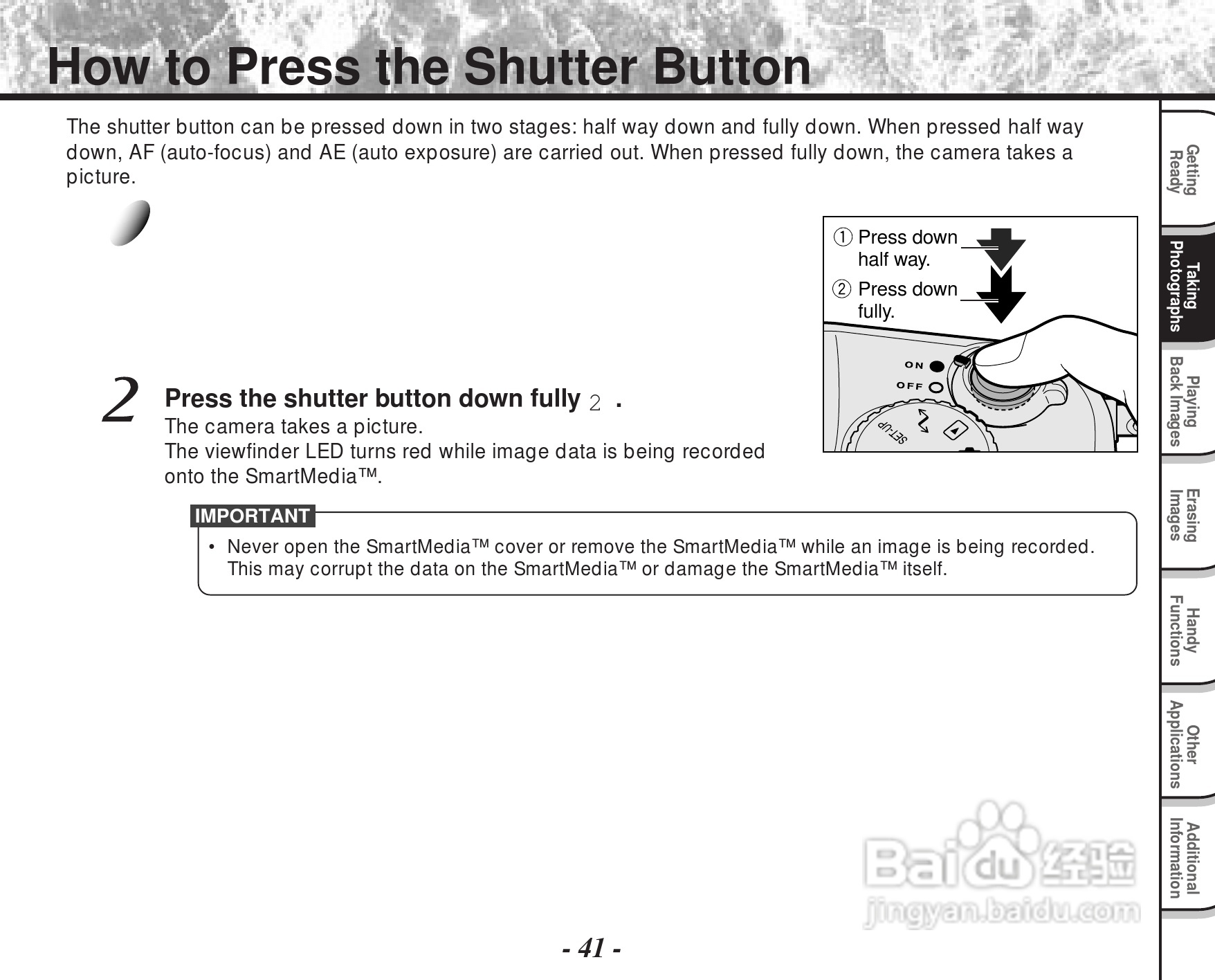 How to Press the Shutter Button

The shutter button can be pressed down in two stages: half way down and fully down. When pressed half way down, AF (auto-focus) and AE (auto exposure) are carried out. When pressed fully down, the camera takes a picture.

① Press down half way.
② Press down fully.

ON
OFF
SET-UP

2 Press the shutter button down fully 2 .
The camera takes a picture.
The viewfinder LED turns red while image data is being recorded onto the SmartMedia™.

IMPORTANT
• Never open the SmartMedia™ cover or remove the SmartMedia™ while an image is being recorded. This may corrupt the data on the SmartMedia™ or damage the SmartMedia™ itself.

Getting Ready
Taking Photographs
Playing Back Images
Erasing Images
Handy Functions
Other Applications
Additional Information

Baidu 经验
jingyan.baidu.com

- 41 -