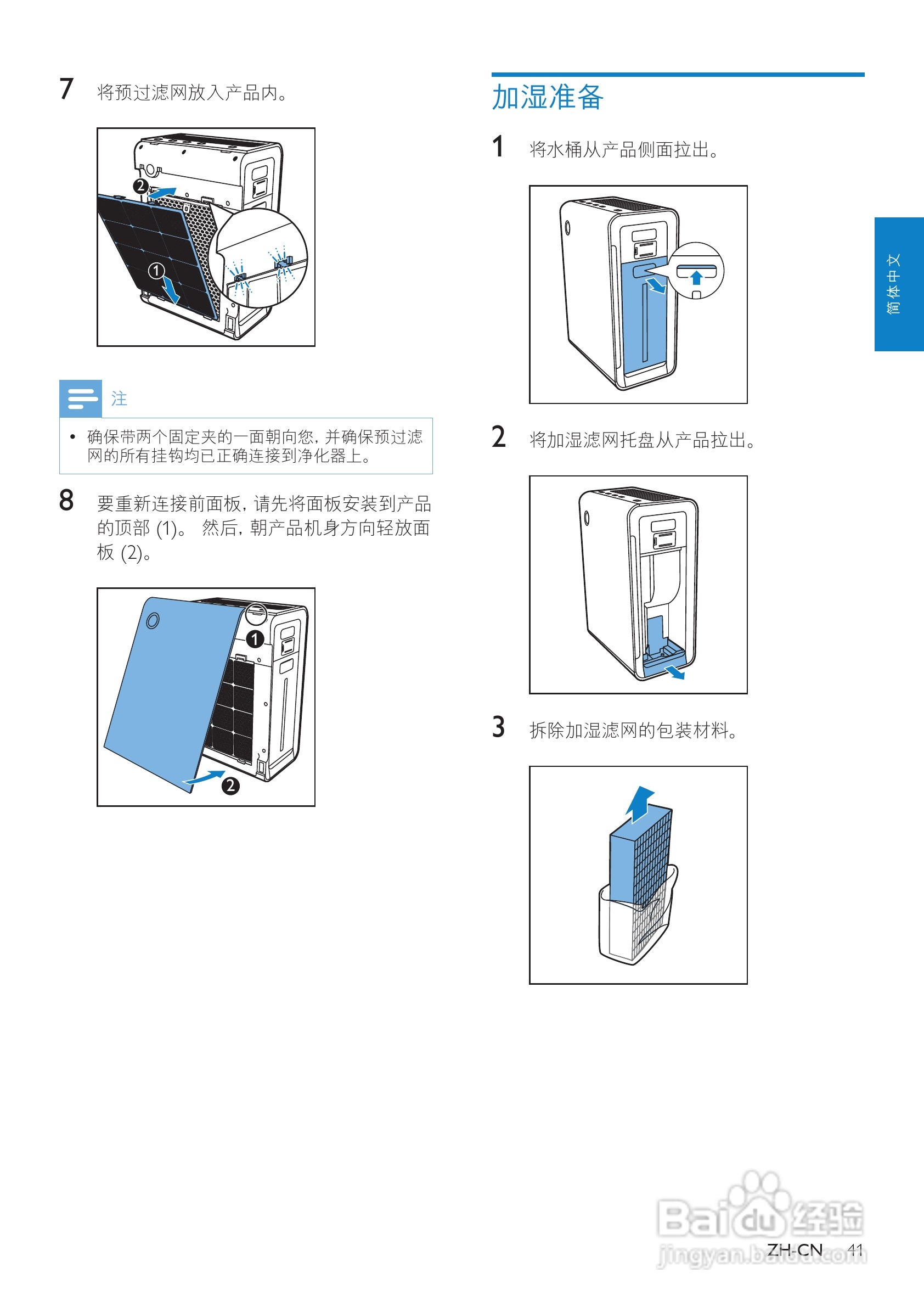 7 将预过滤网放入产品内。

2

1

注

• 确保带两个固定夹的一面朝向您，并确保预过滤网的所有挂钩均已正确连接到净化器上。

8 要重新连接前面板，请先将面板安装到产品的顶部 (1)。 然后，朝产品机身方向轻放面板 (2)。

1

2

加湿准备

1 将水桶从产品侧面拉出。

2 将加湿滤网托盘从产品拉出。

3 拆除加湿滤网的包装材料。

简体中文

Baidu 经验
jingyan.baidu.com

ZH-CN 41