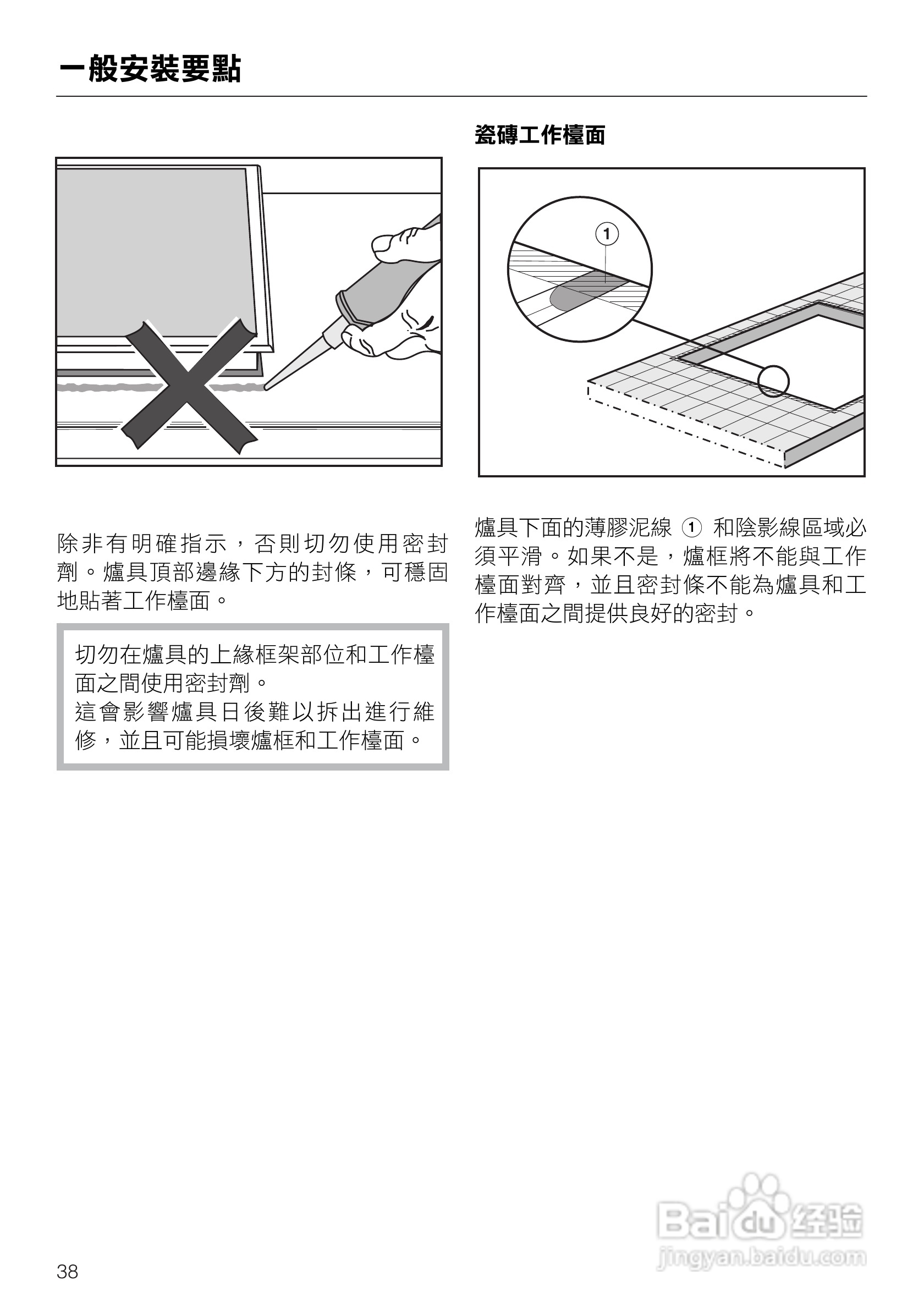 一般安裝要點

除非有明確指示，否則切勿使用密封劑。爐具頂部邊緣下方的封條，可穩固地貼著工作檯面。

切勿在爐具的上緣框架部位和工作檯面之間使用密封劑。
這會影響爐具日後難以拆出進行維修，並且可能損壞爐框和工作檯面。

瓷磚工作檯面

1

爐具下面的薄膠泥線 ① 和陰影線區域必須平滑。如果不是，爐框將不能與工作檯面對齊，並且密封條不能為爐具和工作檯面之間提供良好的密封。

38

Baidu 经验
jingyan.baidu.com