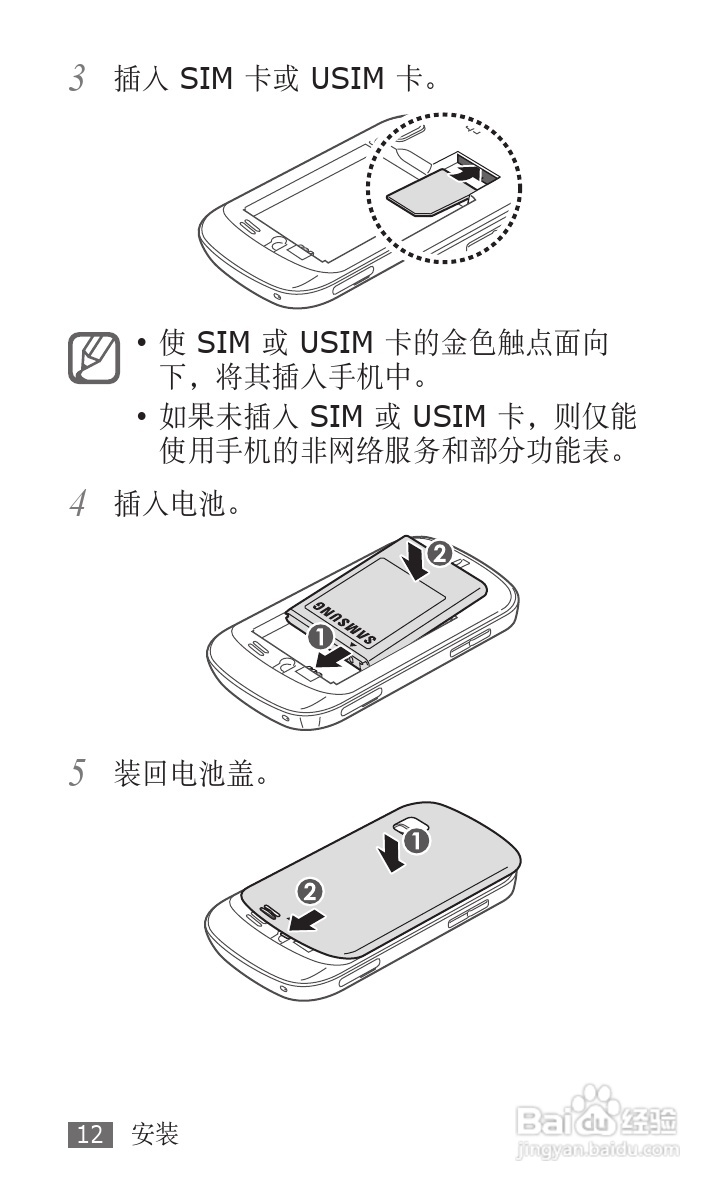 3 插入 SIM 卡或 USIM 卡。

• 使 SIM 或 USIM 卡的金色触点面向下，将其插入手机中。

• 如果未插入 SIM 或 USIM 卡，则仅能使用手机的非网络服务和部分功能表。

4 插入电池。

2

SAMSUNG

1

5 装回电池盖。

1

2

12 安装

Baidu经验
jingyan.baidu.com