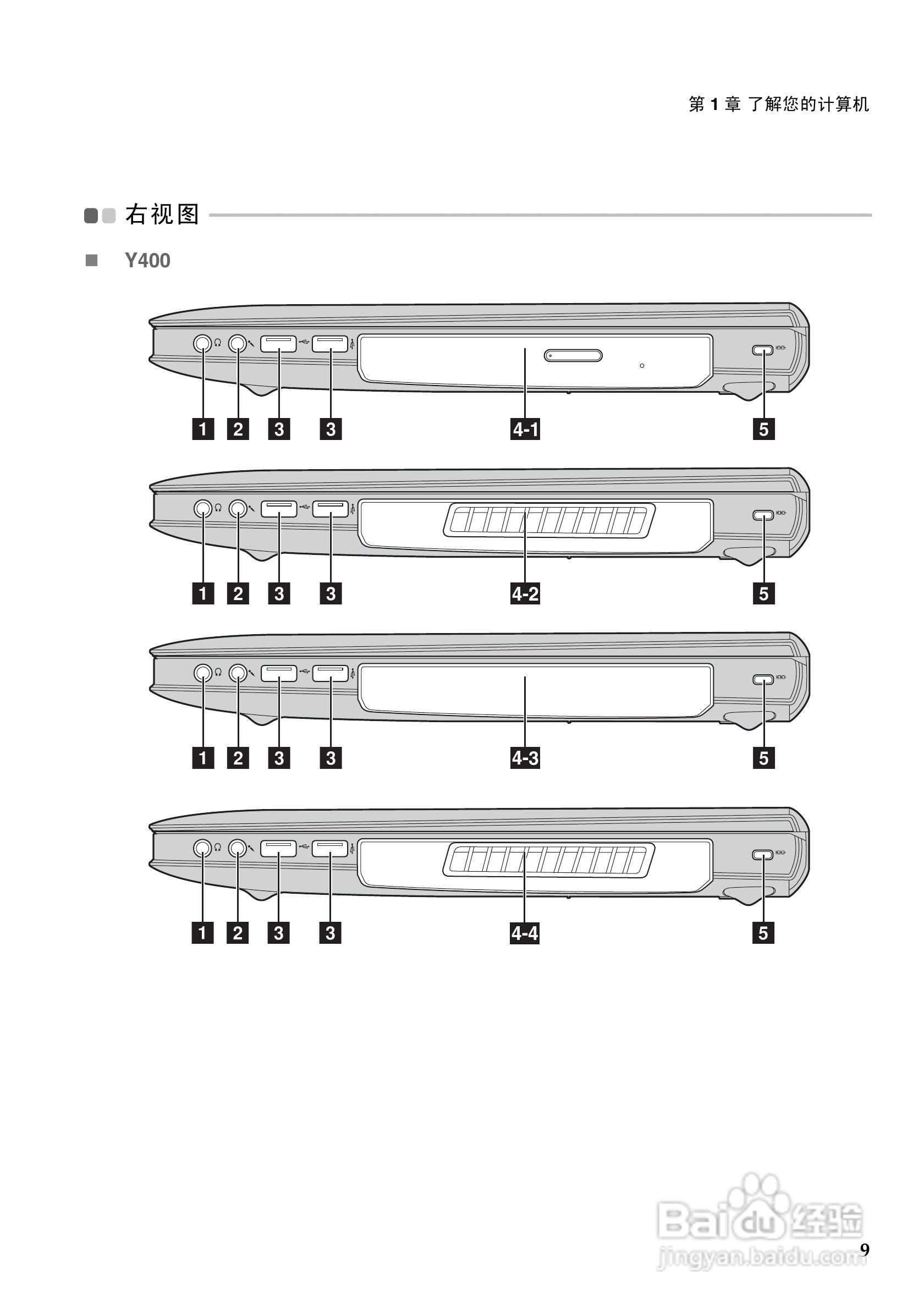 第 1 章 了解您的计算机

右视图

Y400

1 2 3 3 4-1 5

1 2 3 3 4-2 5

1 2 3 3 4-3 5

1 2 3 3 4-4 5

Baidu 经验
jingyan.baidu.com

9