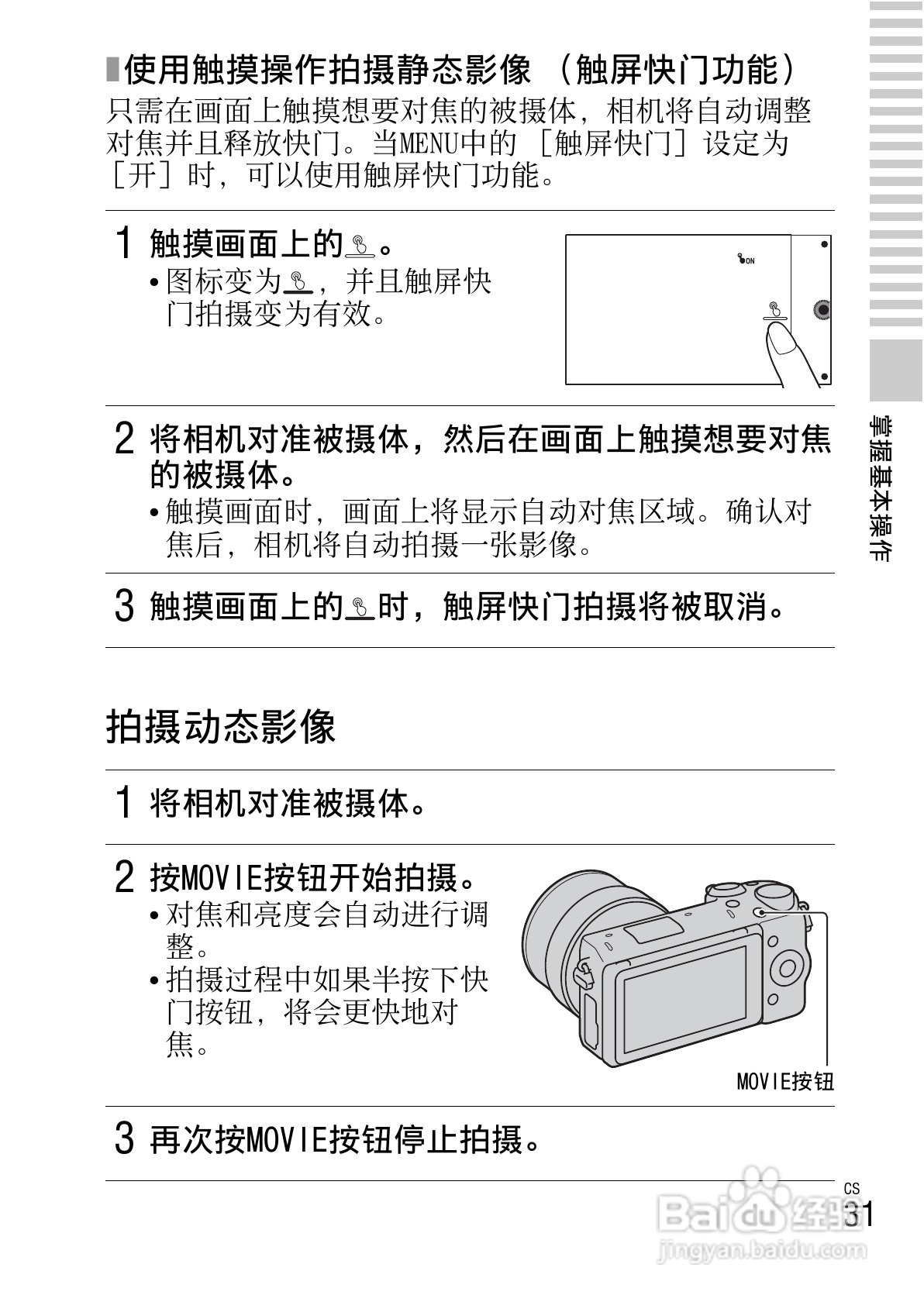 使用触摸操作拍摄静态影像 （触屏快门功能）

只需在画面上触摸想要对焦的被摄体，相机将自动调整对焦并且释放快门。当MENU中的［触屏快门］设定为［开］时，可以使用触屏快门功能。

1 触摸画面上的。
• 图标变为，并且触屏快门拍摄变为有效。

ON

2 将相机对准被摄体，然后在画面上触摸想要对焦的被摄体。
• 触摸画面时，画面上将显示自动对焦区域。确认对焦后，相机将自动拍摄一张影像。

3 触摸画面上的时，触屏快门拍摄将被取消。

拍摄动态影像

1 将相机对准被摄体。

2 按MOVIE按钮开始拍摄。
• 对焦和亮度会自动进行调整。
• 拍摄过程中如果半按下快门按钮，将会更快地对焦。

MOVIE按钮

3 再次按MOVIE按钮停止拍摄。

掌握基本操作

CS
31

Baidu经验
jingyan.baidu.com