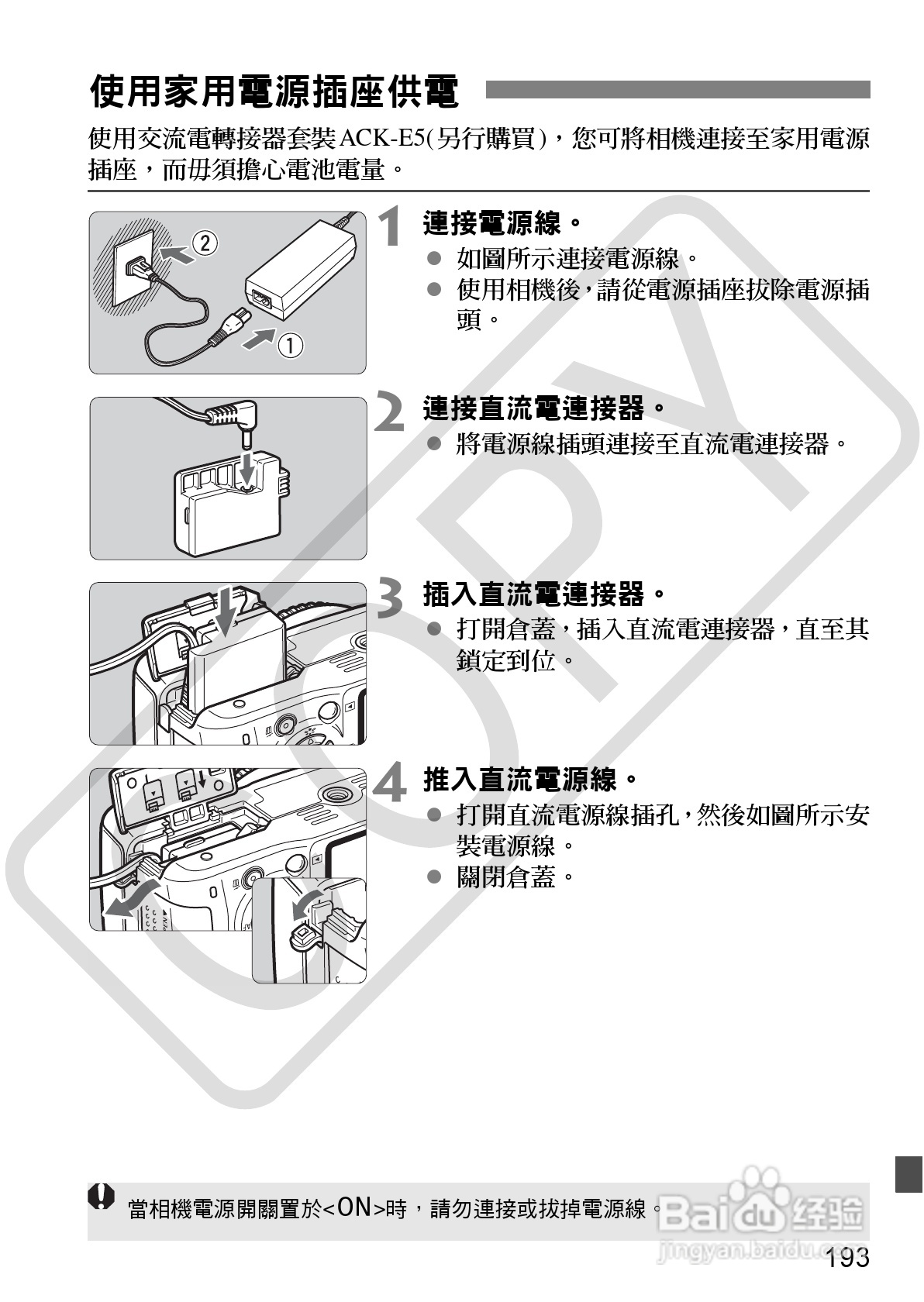 使用家用電源插座供電

使用交流電轉接器套裝ACK-E5(另行購買)，您可將相機連接至家用電源插座，而毋須擔心電池電量。

②
①

1 連接電源線。
● 如圖所示連接電源線。
● 使用相機後，請從電源插座拔除電源插頭。

2 連接直流電連接器。
● 將電源線插頭連接至直流電連接器。

3 插入直流電連接器。
● 打開倉蓋，插入直流電連接器，直至其鎖定到位。

4 推入直流電源線。
● 打開直流電源線插孔，然後如圖所示安裝電源線。
● 關閉倉蓋。

COPY

當相機電源開關置於<ON>時，請勿連接或拔掉電源線。

Baidu 经验
jingyan.baidu.com

193