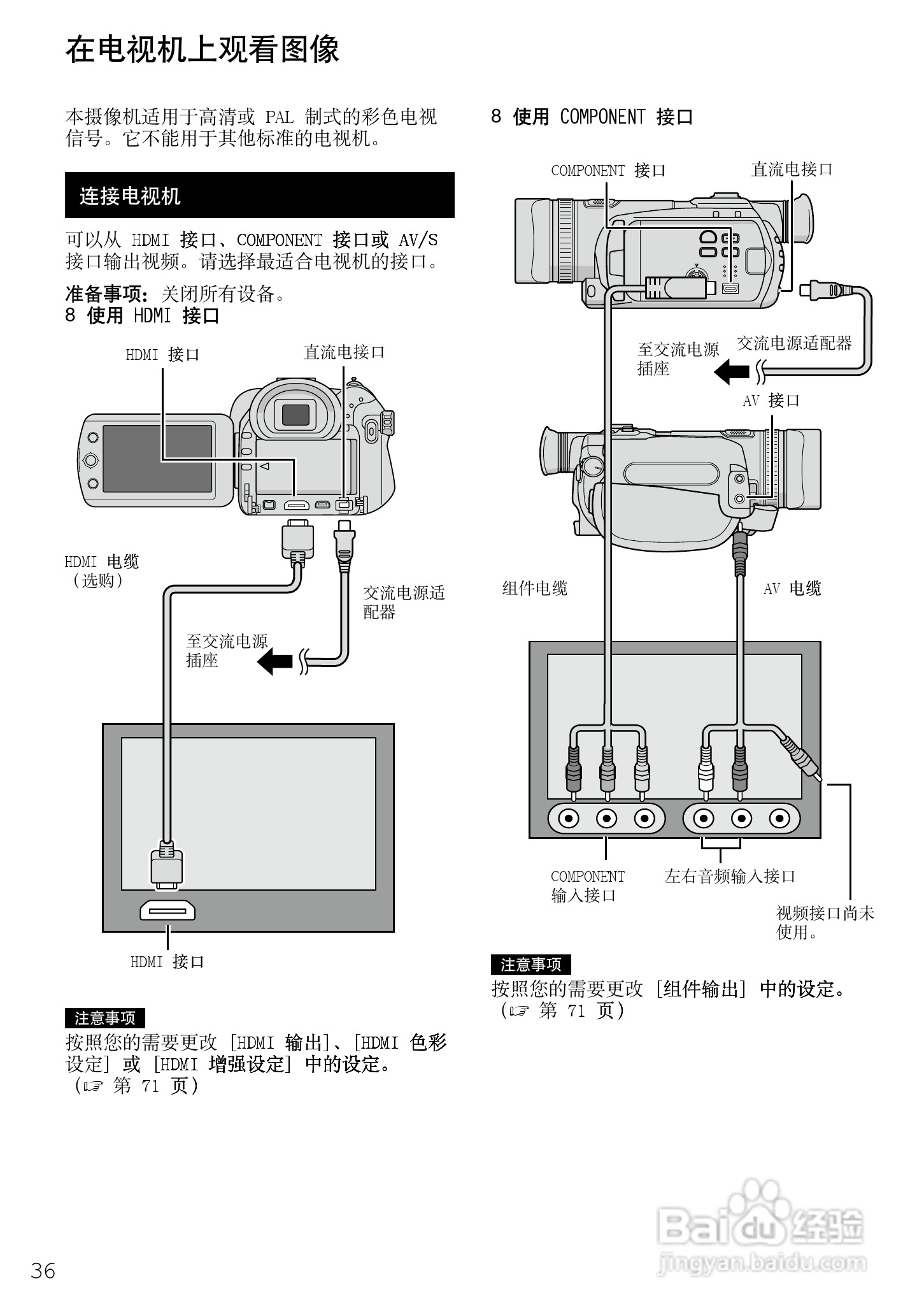 在电视机上观看图像

本摄像机适用于高清或 PAL 制式的彩色电视信号。它不能用于其他标准的电视机。

连接电视机

可以从 HDMI 接口、COMPONENT 接口或 AV/S 接口输出视频。请选择最适合电视机的接口。

准备事项：关闭所有设备。
8 使用 HDMI 接口

HDMI 接口
直流电接口
HDMI 电缆（选购）
交流电源适配器
至交流电源插座
HDMI 接口

注意事项
按照您的需要更改 [HDMI 输出]、[HDMI 色彩设定] 或 [HDMI 增强设定] 中的设定。（☞ 第 71 页）

8 使用 COMPONENT 接口

COMPONENT 接口
直流电接口
至交流电源插座
交流电源适配器
AV 接口
组件电缆
AV 电缆
COMPONENT 输入接口
左右音频输入接口
视频接口尚未使用。

注意事项
按照您的需要更改 [组件输出] 中的设定。（☞ 第 71 页）

36

Baidu 经验
jingyan.baidu.com