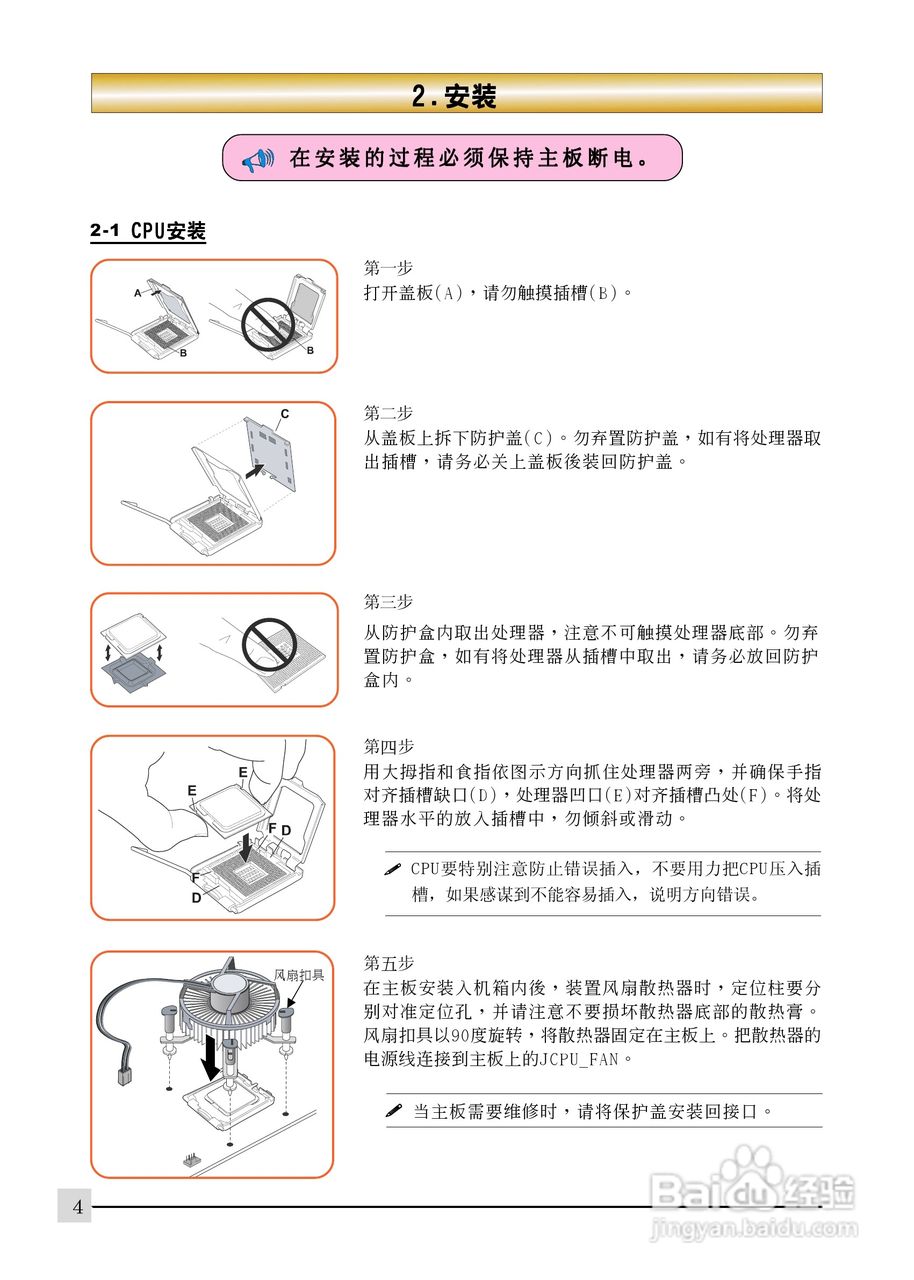 2.安装

在安装的过程必须保持主板断电。

2-1 CPU安装

A
B
B

第一步
打开盖板(A)，请勿触摸插槽(B)。

C

第二步
从盖板上拆下防护盖(C)。勿弃置防护盖，如有将处理器取出插槽，请务必关上盖板後装回防护盖。

第三步
从防护盒内取出处理器，注意不可触摸处理器底部。勿弃置防护盒，如有将处理器从插槽中取出，请务必放回防护盒内。

E
E
F
D
F
D

第四步
用大拇指和食指依图示方向抓住处理器两旁，并确保手指对齐插槽缺口(D)，处理器凹口(E)对齐插槽凸处(F)。将处理器水平的放入插槽中，勿倾斜或滑动。

CPU要特别注意防止错误插入，不要用力把CPU压入插槽，如果感谋到不能容易插入，说明方向错误。

风扇扣具

第五步
在主板安装入机箱内後，装置风扇散热器时，定位柱要分别对准定位孔，并请注意不要损坏散热器底部的散热膏。风扇扣具以90度旋转，将散热器固定在主板上。把散热器的电源线连接到主板上的JCPU_FAN。

当主板需要维修时，请将保护盖安装回接口。

4

Baidu经验
jingyan.baidu.com