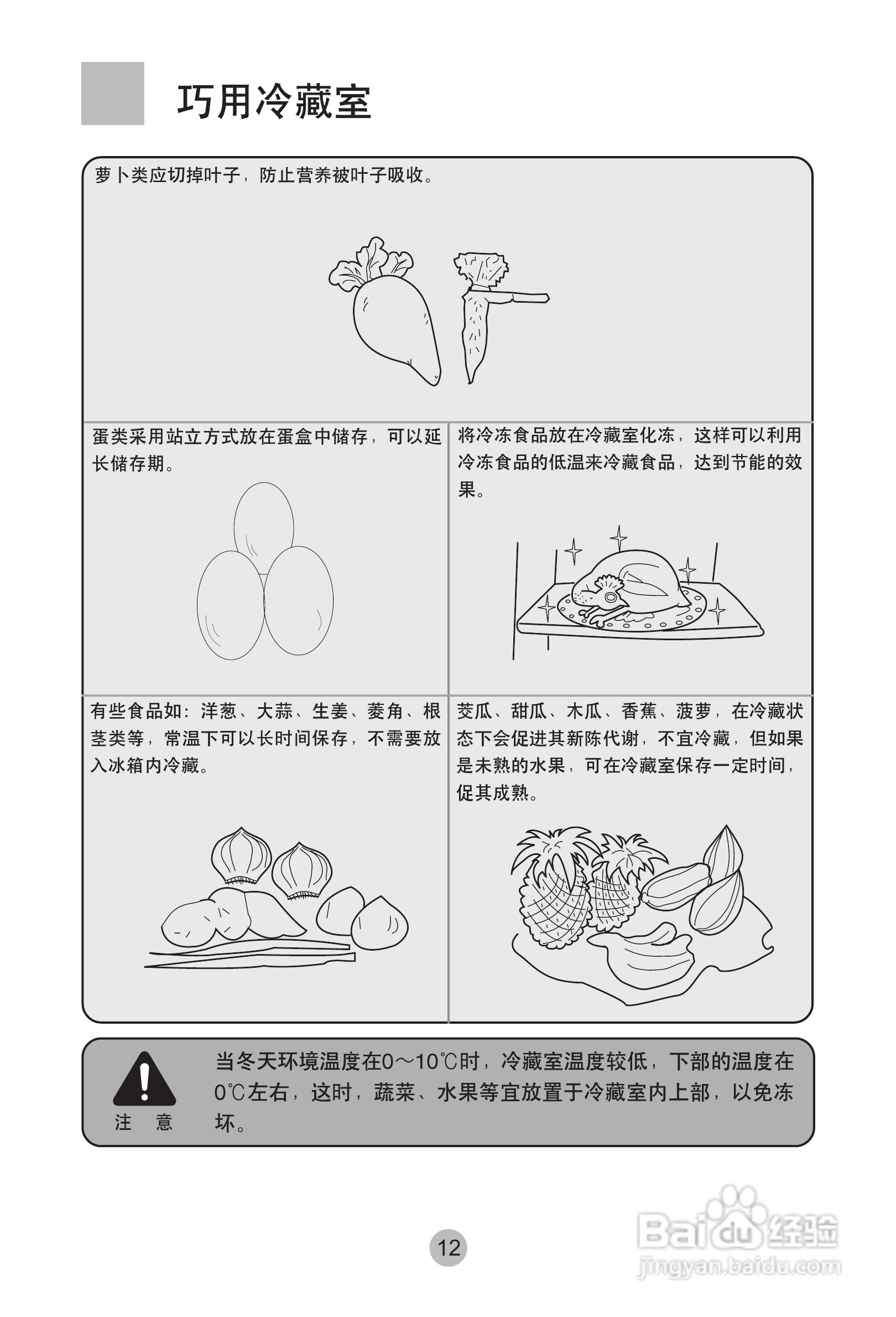 巧用冷藏室

萝卜类应切掉叶子，防止营养被叶子吸收。

蛋类采用站立方式放在蛋盒中储存，可以延长储存期。

将冷冻食品放在冷藏室化冻，这样可以利用冷冻食品的低温来冷藏食品，达到节能的效果。

有些食品如：洋葱、大蒜、生姜、菱角、根茎类等，常温下可以长时间保存，不需要放入冰箱内冷藏。

茭瓜、甜瓜、木瓜、香蕉、菠萝，在冷藏状态下会促进其新陈代谢，不宜冷藏，但如果是未熟的水果，可在冷藏室保存一定时间，促其成熟。

注 意

当冬天环境温度在0～10℃时，冷藏室温度较低，下部的温度在0℃左右，这时，蔬菜、水果等宜放置于冷藏室内上部，以免冻坏。

12

Baidu经验
jingyan.baidu.com