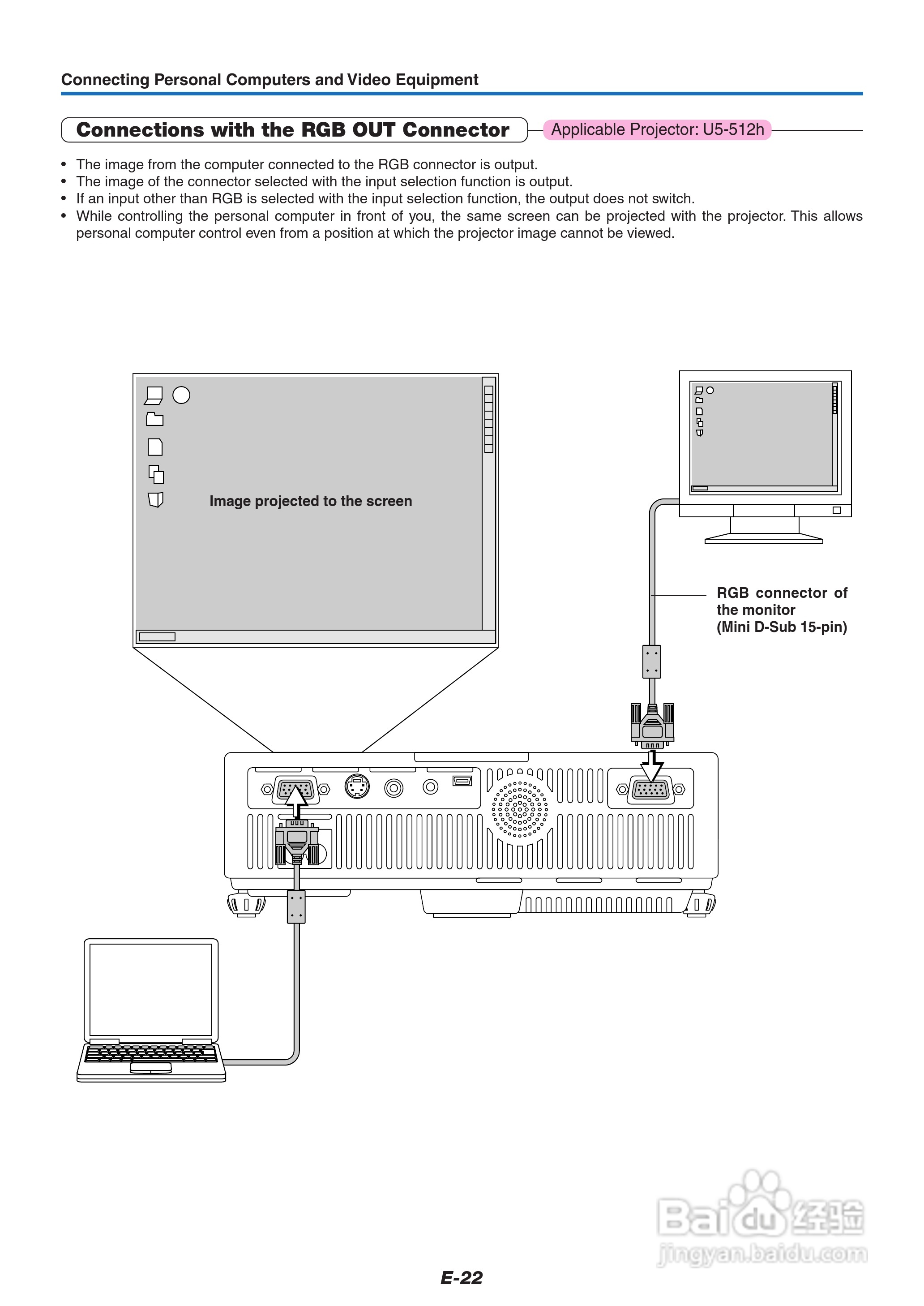 Connecting Personal Computers and Video Equipment

Connections with the RGB OUT Connector

Applicable Projector: U5-512h

• The image from the computer connected to the RGB connector is output.
• The image of the connector selected with the input selection function is output.
• If an input other than RGB is selected with the input selection function, the output does not switch.
• While controlling the personal computer in front of you, the same screen can be projected with the projector. This allows personal computer control even from a position at which the projector image cannot be viewed.

Image projected to the screen

RGB connector of the monitor (Mini D-Sub 15-pin)

Baidu 经验
jingyan.baidu.com

E-22