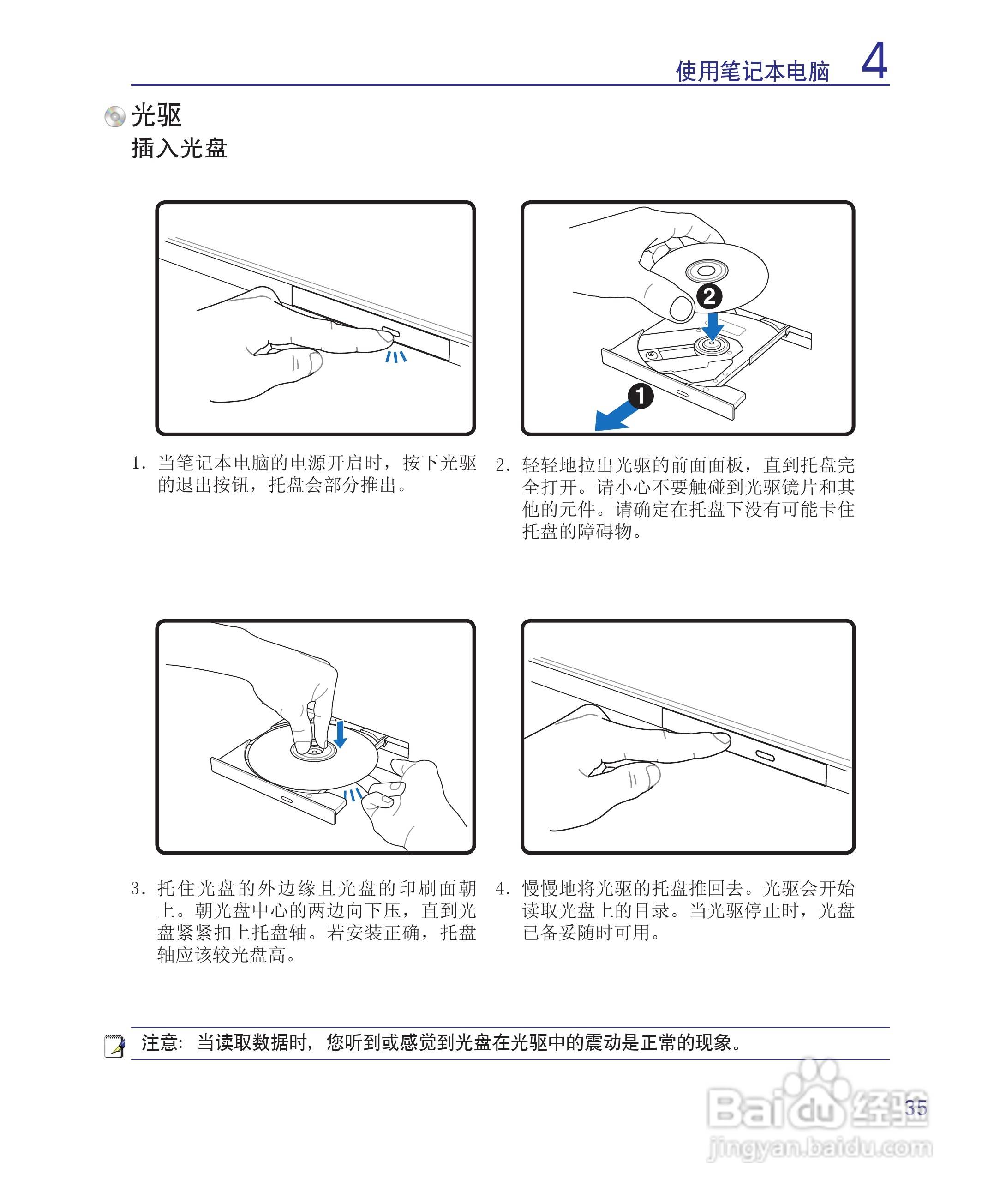 使用笔记本电脑 4

光驱

插入光盘

2

1

1. 当笔记本电脑的电源开启时，按下光驱的退出按钮，托盘会部分推出。

2. 轻轻地拉出光驱的前面面板，直到托盘完全打开。请小心不要触碰到光驱镜片和其他的元件。请确定在托盘下没有可能卡住托盘的障碍物。

3. 托住光盘的外边缘且光盘的印刷面朝上。朝光盘中心的两边向下压，直到光盘紧紧扣上托盘轴。若安装正确，托盘轴应该较光盘高。

4. 慢慢地将光驱的托盘推回去。光驱会开始读取光盘上的目录。当光驱停止时，光盘已备妥随时可用。

注意：当读取数据时，您听到或感觉到光盘在光驱中的震动是正常的现象。

35

Baidu经验
jingyan.baidu.com