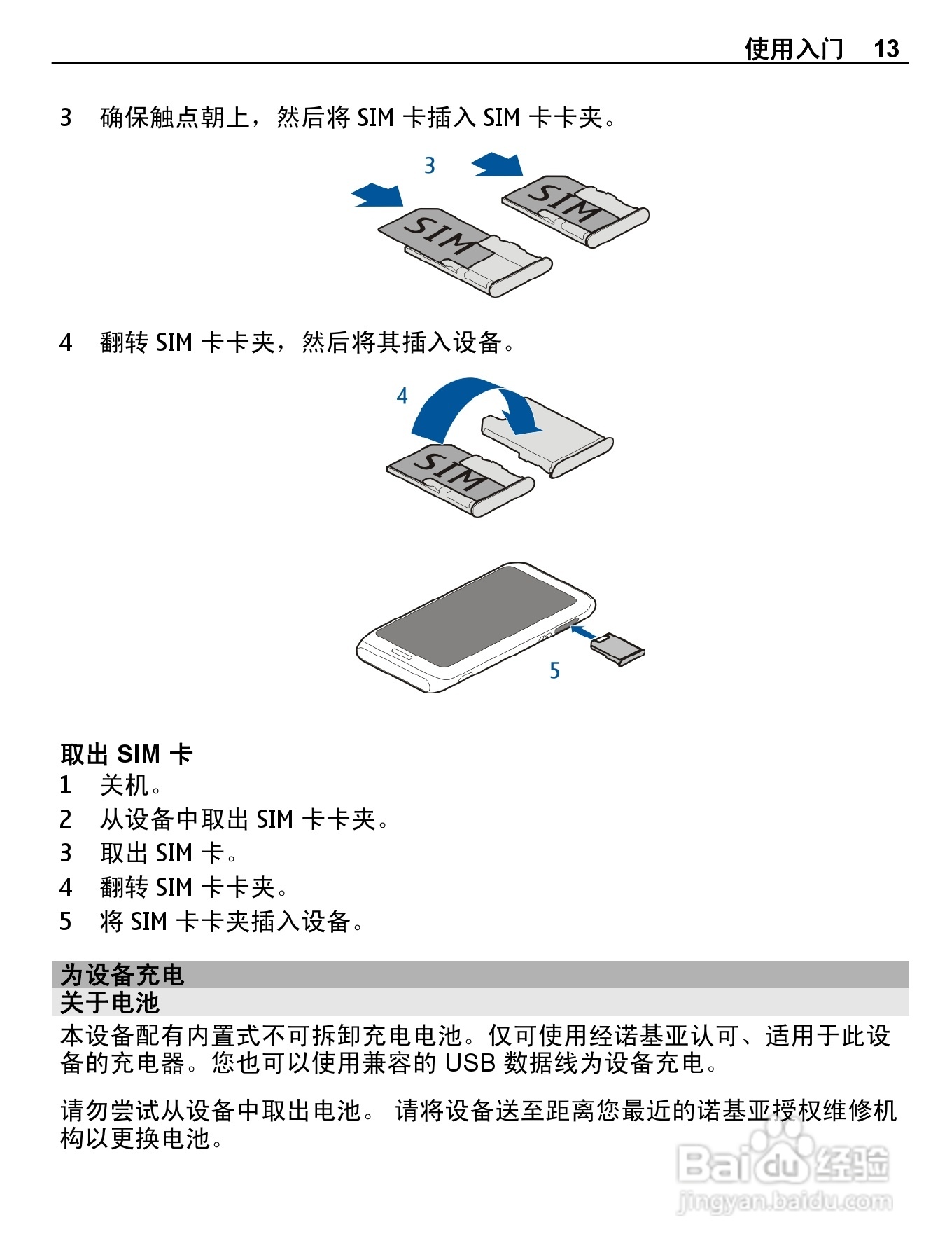 使用入门 13

3 确保触点朝上，然后将 SIM 卡插入 SIM 卡卡夹。

3

SIM

SIM

4 翻转 SIM 卡卡夹，然后将其插入设备。

4

SIM

5

取出 SIM 卡
1 关机。
2 从设备中取出 SIM 卡卡夹。
3 取出 SIM 卡。
4 翻转 SIM 卡卡夹。
5 将 SIM 卡卡夹插入设备。

为设备充电
关于电池
本设备配有内置式不可拆卸充电电池。仅可使用经诺基亚认可、适用于此设备的充电器。您也可以使用兼容的 USB 数据线为设备充电。

请勿尝试从设备中取出电池。 请将设备送至距离您最近的诺基亚授权维修机构以更换电池。

Baidu 经验
jingyan.baidu.com