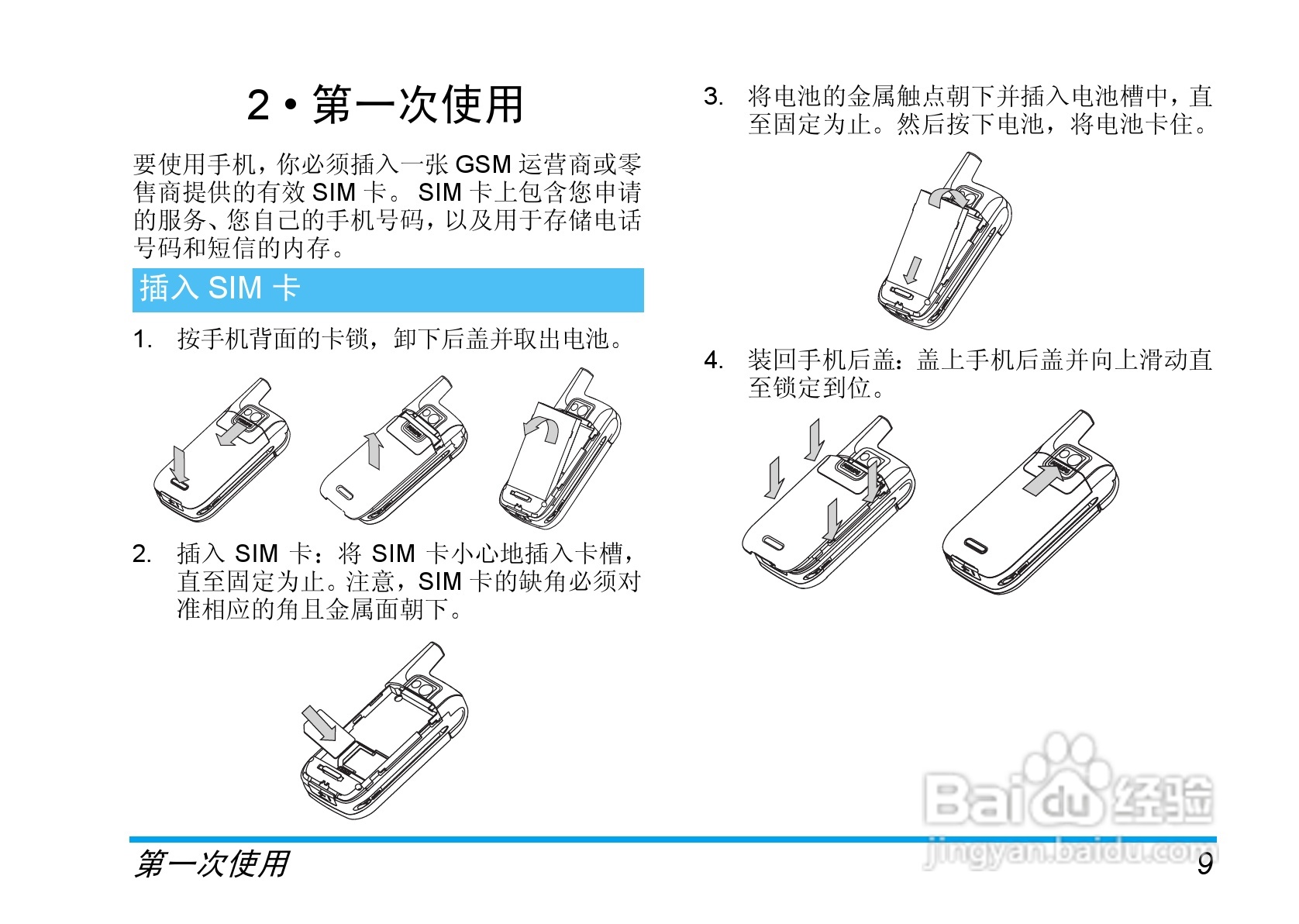 2 • 第一次使用

要使用手机，你必须插入一张 GSM 运营商或零售商提供的有效 SIM 卡。 SIM 卡上包含您申请的服务、您自己的手机号码，以及用于存储电话号码和短信的内存。

插入 SIM 卡

1. 按手机背面的卡锁，卸下后盖并取出电池。

2. 插入 SIM 卡：将 SIM 卡小心地插入卡槽，直至固定为止。注意，SIM 卡的缺角必须对准相应的角且金属面朝下。

3. 将电池的金属触点朝下并插入电池槽中，直至固定为止。然后按下电池，将电池卡住。

4. 装回手机后盖：盖上手机后盖并向上滑动直至锁定到位。

Baidu 经验
jingyan.baidu.com

第一次使用 9