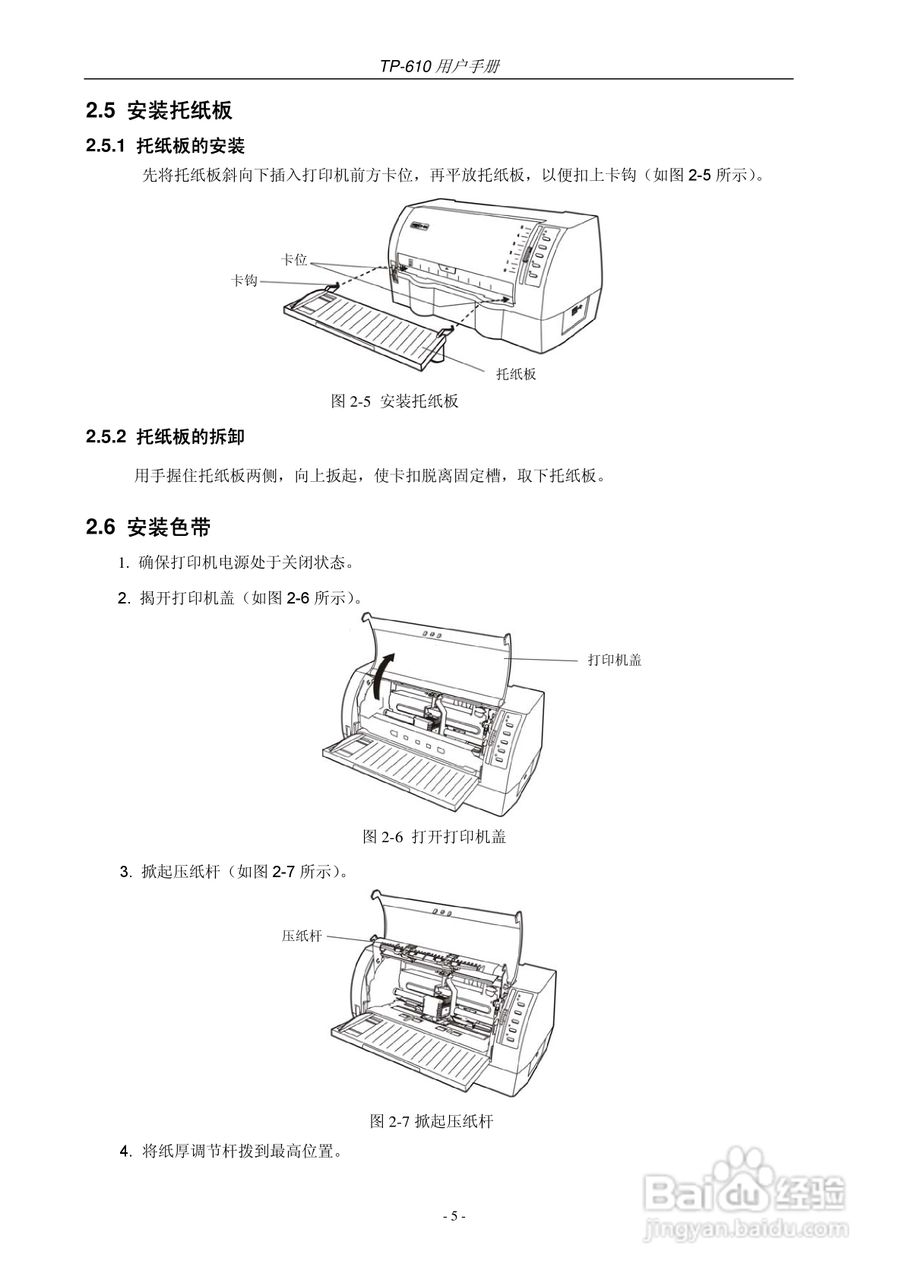 TP-610 用户手册

2.5 安装托纸板

2.5.1 托纸板的安装

先将托纸板斜向下插入打印机前方卡位，再平放托纸板，以便扣上卡钩（如图 2-5 所示）。

卡位

卡钩

托纸板

图 2-5 安装托纸板

2.5.2 托纸板的拆卸

用手握住托纸板两侧，向上扳起，使卡扣脱离固定槽，取下托纸板。

2.6 安装色带

1. 确保打印机电源处于关闭状态。

2. 揭开打印机盖（如图 2-6 所示）。

打印机盖

图 2-6 打开打印机盖

3. 掀起压纸杆（如图 2-7 所示）。

压纸杆

图 2-7 掀起压纸杆

4. 将纸厚调节杆拨到最高位置。

- 5 -

Baidu 经验
jingyan.baidu.com