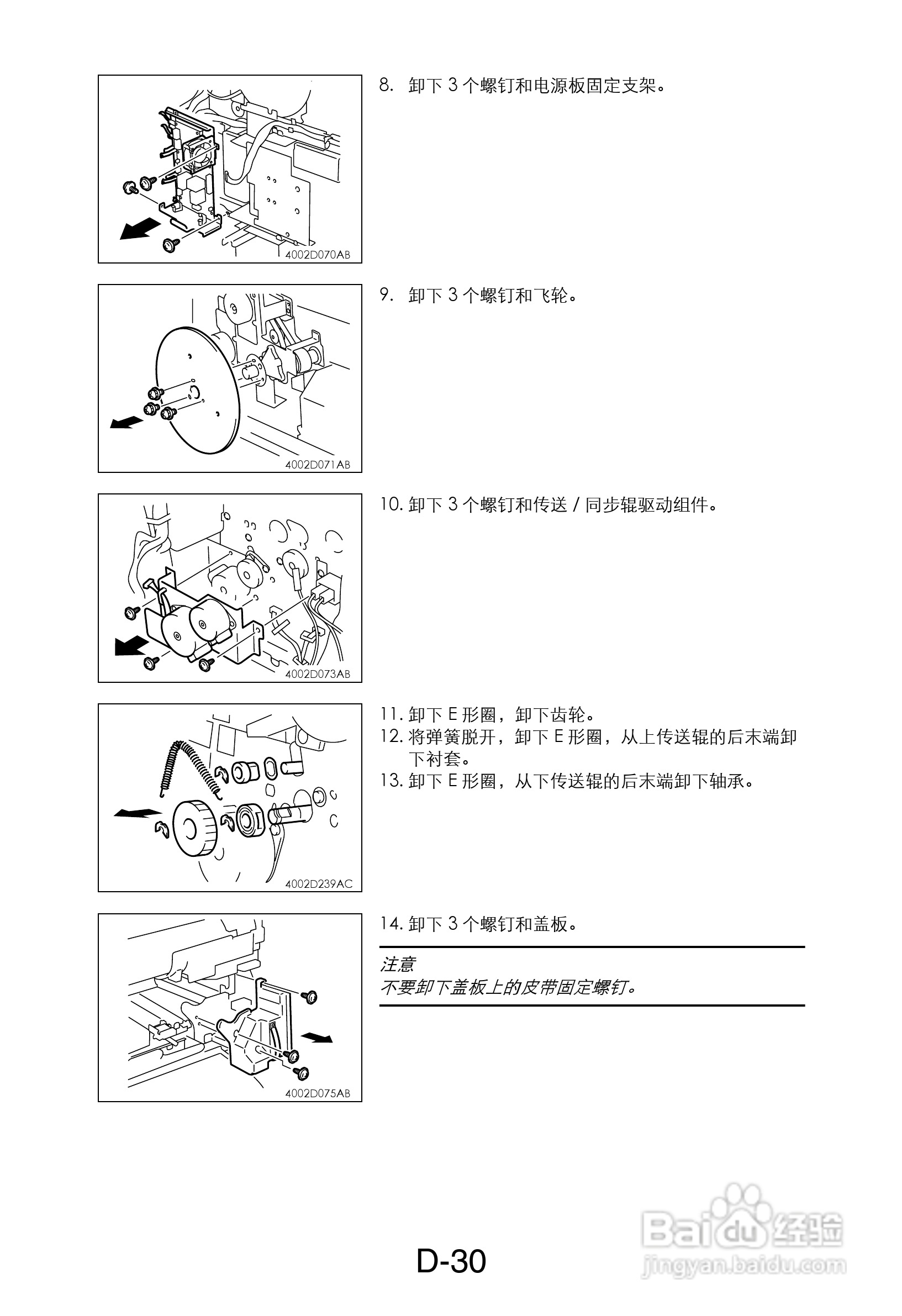 4002D070AB

8. 卸下 3 个螺钉和电源板固定支架。

4002D071AB

9. 卸下 3 个螺钉和飞轮。

4002D073AB

10. 卸下 3 个螺钉和传送 / 同步辊驱动组件。

4002D239AC

11. 卸下 E 形圈，卸下齿轮。
12. 将弹簧脱开，卸下 E 形圈，从上传送辊的后末端卸下衬套。
13. 卸下 E 形圈，从下传送辊的后末端卸下轴承。

4002D075AB

14. 卸下 3 个螺钉和盖板。

注意
不要卸下盖板上的皮带固定螺钉。

D-30

Baidu 经验
jingyan.baidu.com