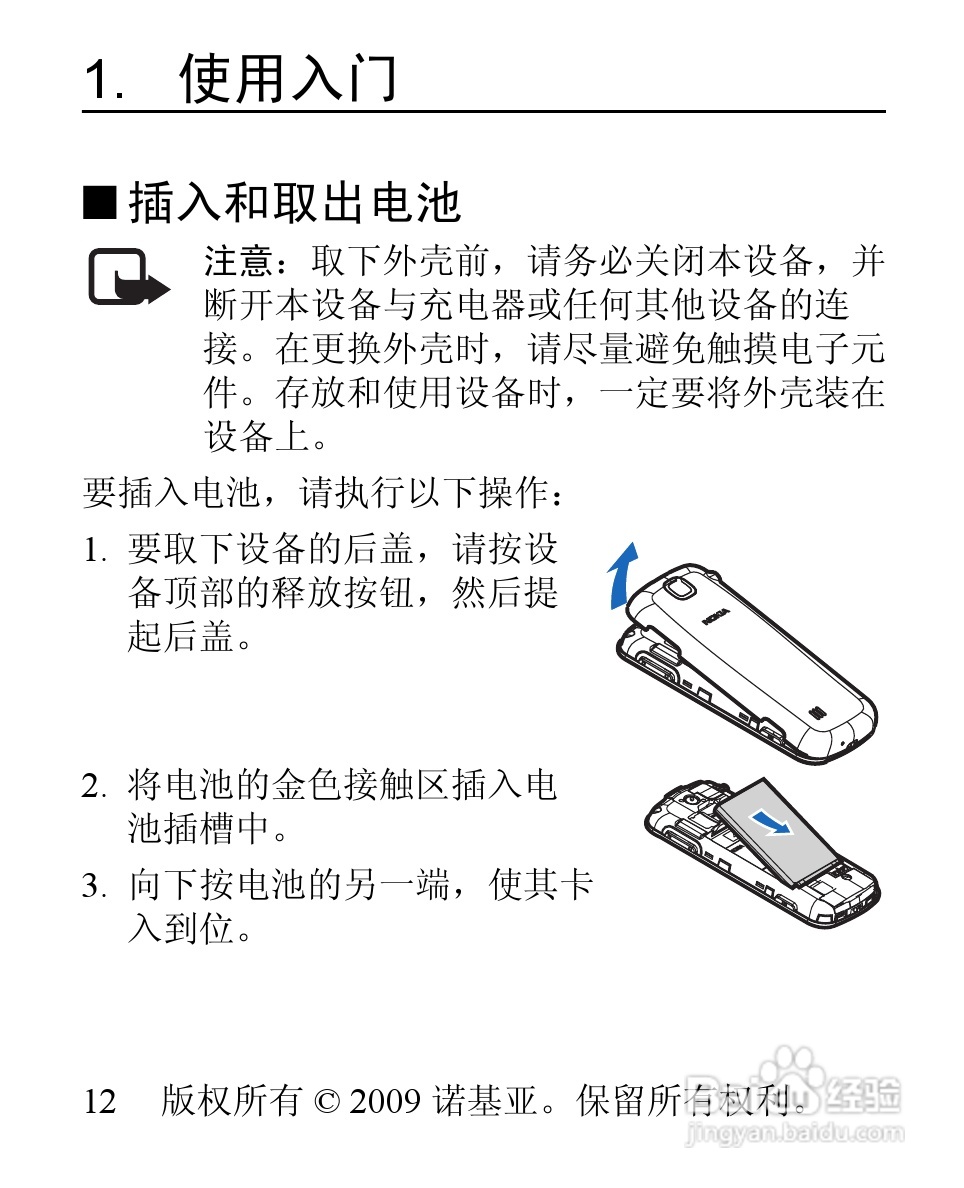 1. 使用入门

■ 插入和取出电池

注意：取下外壳前，请务必关闭本设备，并断开本设备与充电器或任何其他设备的连接。在更换外壳时，请尽量避免触摸电子元件。存放和使用设备时，一定要将外壳装在设备上。

要插入电池，请执行以下操作：

1. 要取下设备的后盖，请按设备顶部的释放按钮，然后提起后盖。

NOKIA

2. 将电池的金色接触区插入电池插槽中。

3. 向下按电池的另一端，使其卡入到位。

12 版权所有 © 2009 诺基亚。保留所有权利。

Baidu 经验
jingyan.baidu.com