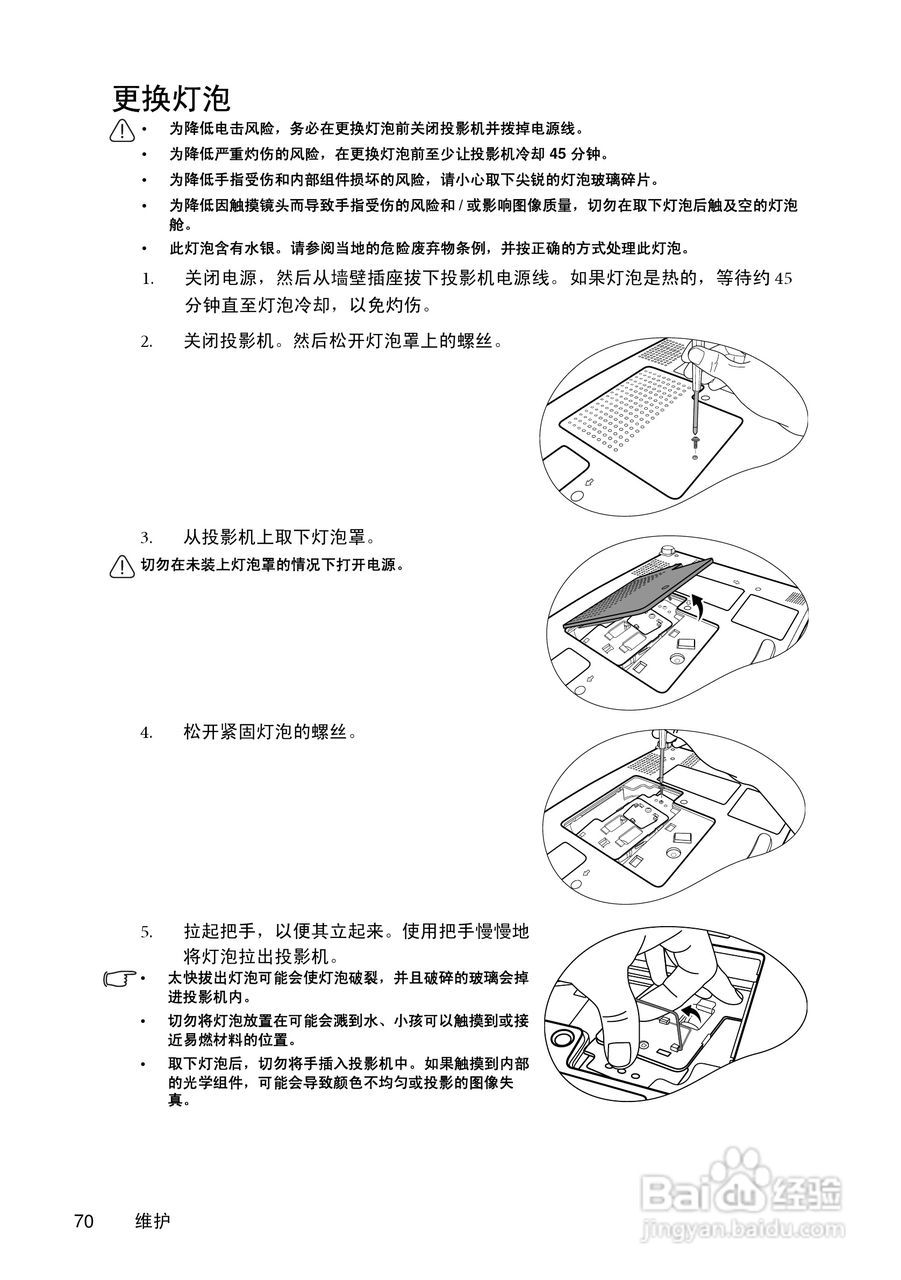 更换灯泡

• 为降低电击风险，务必在更换灯泡前关闭投影机并拨掉电源线。
• 为降低严重灼伤的风险，在更换灯泡前至少让投影机冷却 45 分钟。
• 为降低手指受伤和内部组件损坏的风险，请小心取下尖锐的灯泡玻璃碎片。
• 为降低因触摸镜头而导致手指受伤的风险和 / 或影响图像质量，切勿在取下灯泡后触及空的灯泡舱。
• 此灯泡含有水银。请参阅当地的危险废弃物条例，并按正确的方式处理此灯泡。

1. 关闭电源，然后从墙壁插座拔下投影机电源线。如果灯泡是热的，等待约 45 分钟直至灯泡冷却，以免灼伤。

2. 关闭投影机。然后松开灯泡罩上的螺丝。

3. 从投影机上取下灯泡罩。

切勿在未装上灯泡罩的情况下打开电源。

4. 松开紧固灯泡的螺丝。

5. 拉起把手，以便其立起来。使用把手慢慢地将灯泡拉出投影机。

• 太快拔出灯泡可能会使灯泡破裂，并且破碎的玻璃会掉进投影机内。
• 切勿将灯泡放置在可能会溅到水、小孩可以触摸到或接近易燃材料的位置。
• 取下灯泡后，切勿将手插入投影机中。如果触摸到内部的光学组件，可能会导致颜色不均匀或投影的图像失真。

70 维护

Baidu经验
jingyan.baidu.com