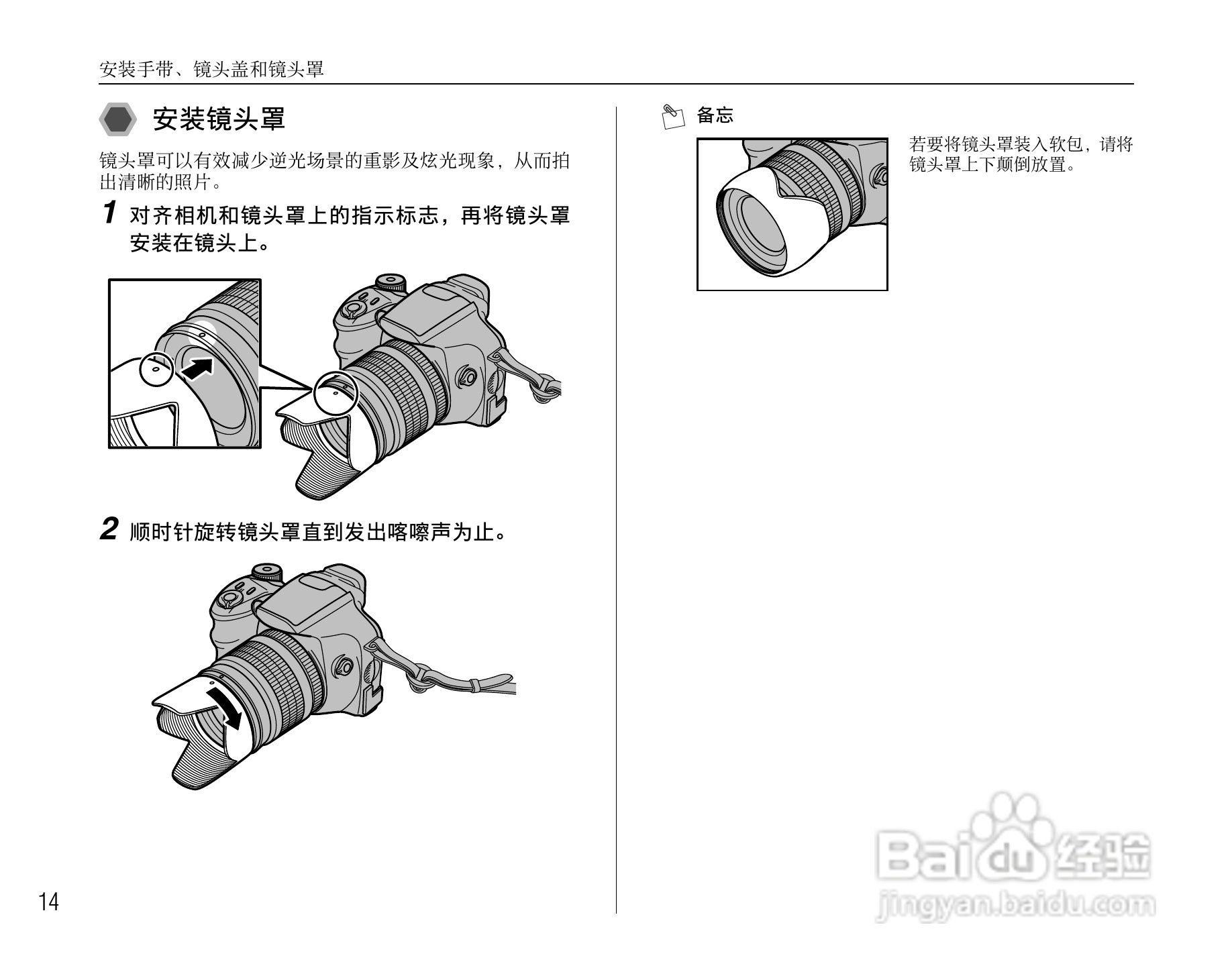 安装手带、镜头盖和镜头罩

安装镜头罩

镜头罩可以有效减少逆光场景的重影及炫光现象，从而拍出清晰的照片。

1 对齐相机和镜头罩上的指示标志，再将镜头罩安装在镜头上。

2 顺时针旋转镜头罩直到发出喀嚓声为止。

备忘

若要将镜头罩装入软包，请将镜头罩上下颠倒放置。

14

Baidu 经验
jingyan.baidu.com