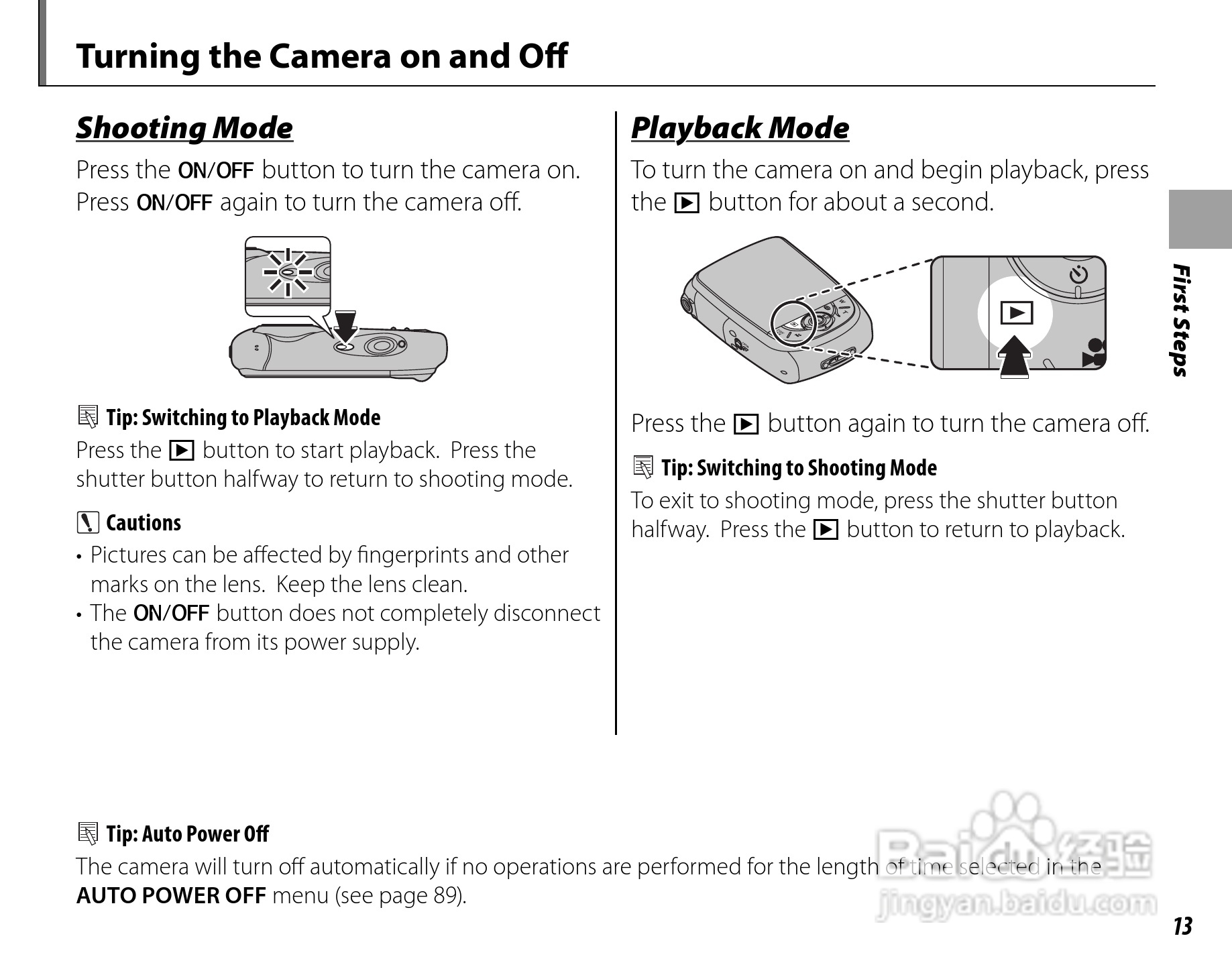 Turning the Camera on and Off

Shooting Mode

Press the ON/OFF button to turn the camera on. Press ON/OFF again to turn the camera off.

Tip: Switching to Playback Mode
Press the ▶ button to start playback. Press the shutter button halfway to return to shooting mode.

Cautions
• Pictures can be affected by fingerprints and other marks on the lens. Keep the lens clean.
• The ON/OFF button does not completely disconnect the camera from its power supply.

Playback Mode

To turn the camera on and begin playback, press the ▶ button for about a second.

Press the ▶ button again to turn the camera off.

Tip: Switching to Shooting Mode
To exit to shooting mode, press the shutter button halfway. Press the ▶ button to return to playback.

First Steps

Tip: Auto Power Off
The camera will turn off automatically if no operations are performed for the length of time selected in the AUTO POWER OFF menu (see page 89).

Baidu 经验
jingyan.baidu.com

13