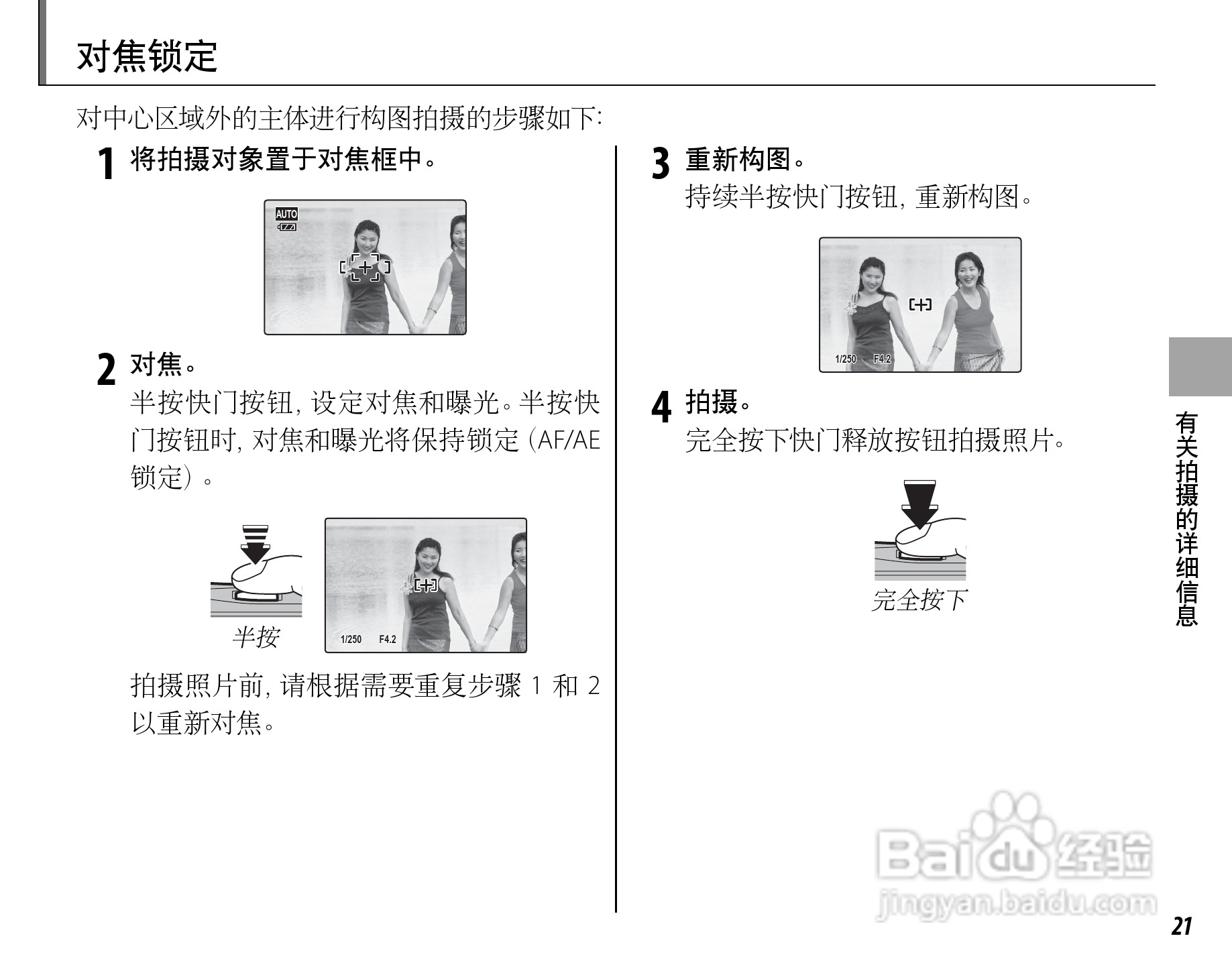 对焦锁定

对中心区域外的主体进行构图拍摄的步骤如下:

1 将拍摄对象置于对焦框中。

AUTO

2 对焦。
半按快门按钮, 设定对焦和曝光。半按快门按钮时, 对焦和曝光将保持锁定 (AF/AE 锁定)。

半按

1/250 F4.2

拍摄照片前, 请根据需要重复步骤 1 和 2 以重新对焦。

3 重新构图。
持续半按快门按钮, 重新构图。

1/250 F4.2

4 拍摄。
完全按下快门释放按钮拍摄照片。

完全按下

有关拍摄的详细信息

Baidu 经验
jingyan.baidu.com

21